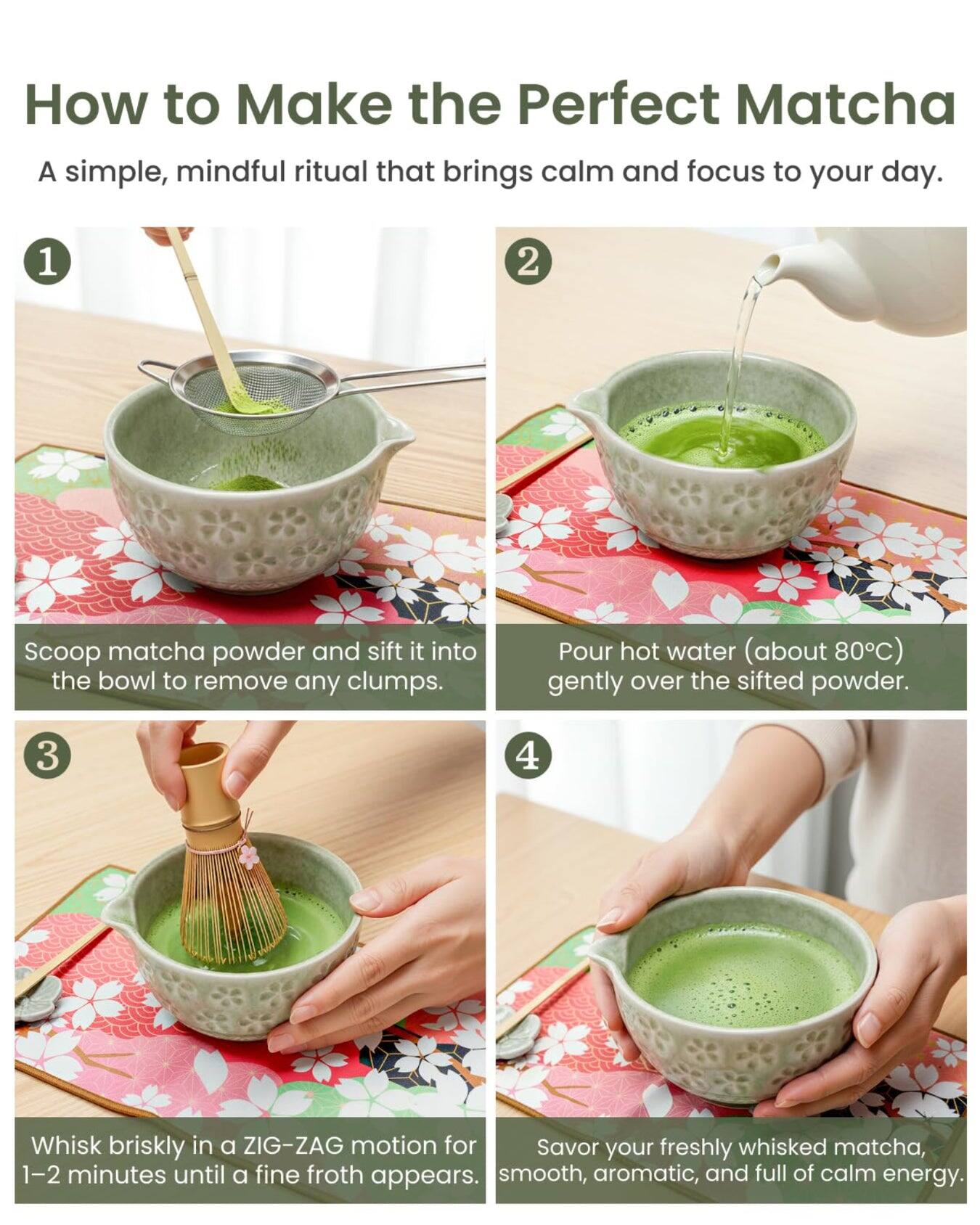 How to Make the Perfect Matcha

A simple, mindful ritual that brings calm and focus to your day.

1

Scoop matcha powder and sift it into the bowl to remove any clumps.

2

Pour hot water (about 80°C) gently over the sifted powder.

3

Whisk briskly in a ZIG-ZAG motion for 1–2 minutes until a fine froth appears.

4

Savor your freshly whisked matcha, smooth, aromatic, and full of calm energy.