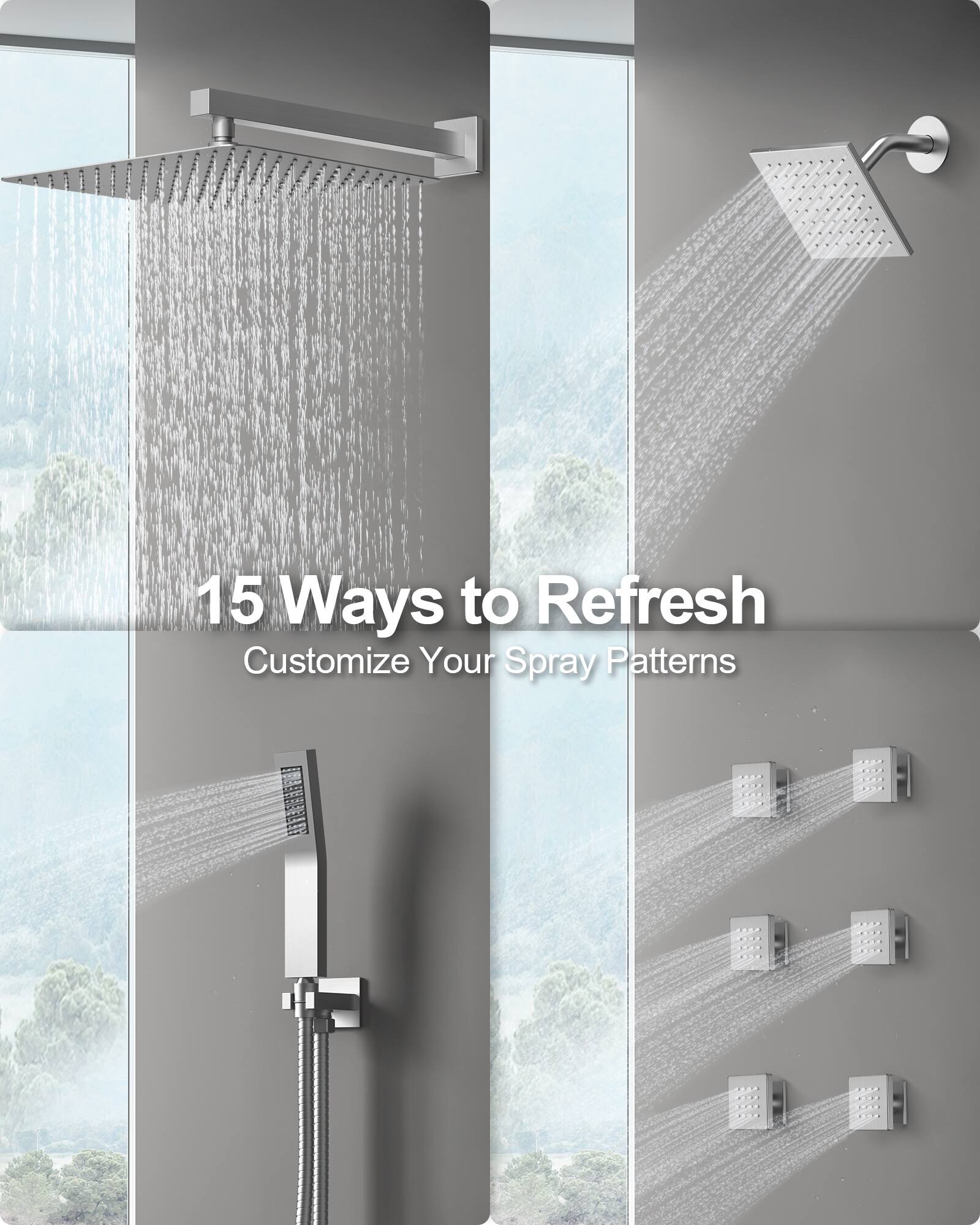 15 Ways to Refresh
Customize Your Spray Patterns