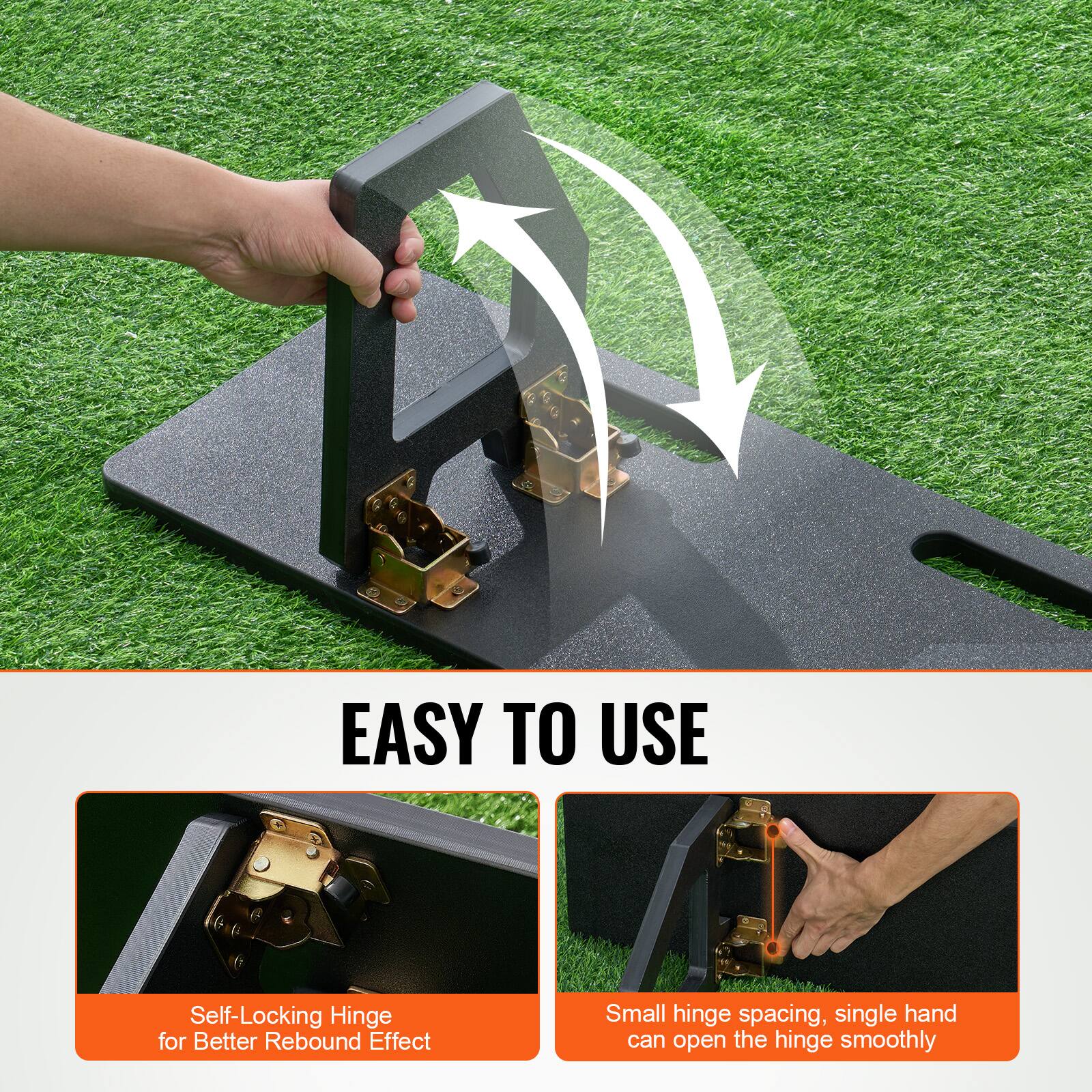 EASY TO USE

Self-Locking Hinge for Better Rebound Effect

Small hinge spacing, single hand can open the hinge smoothly