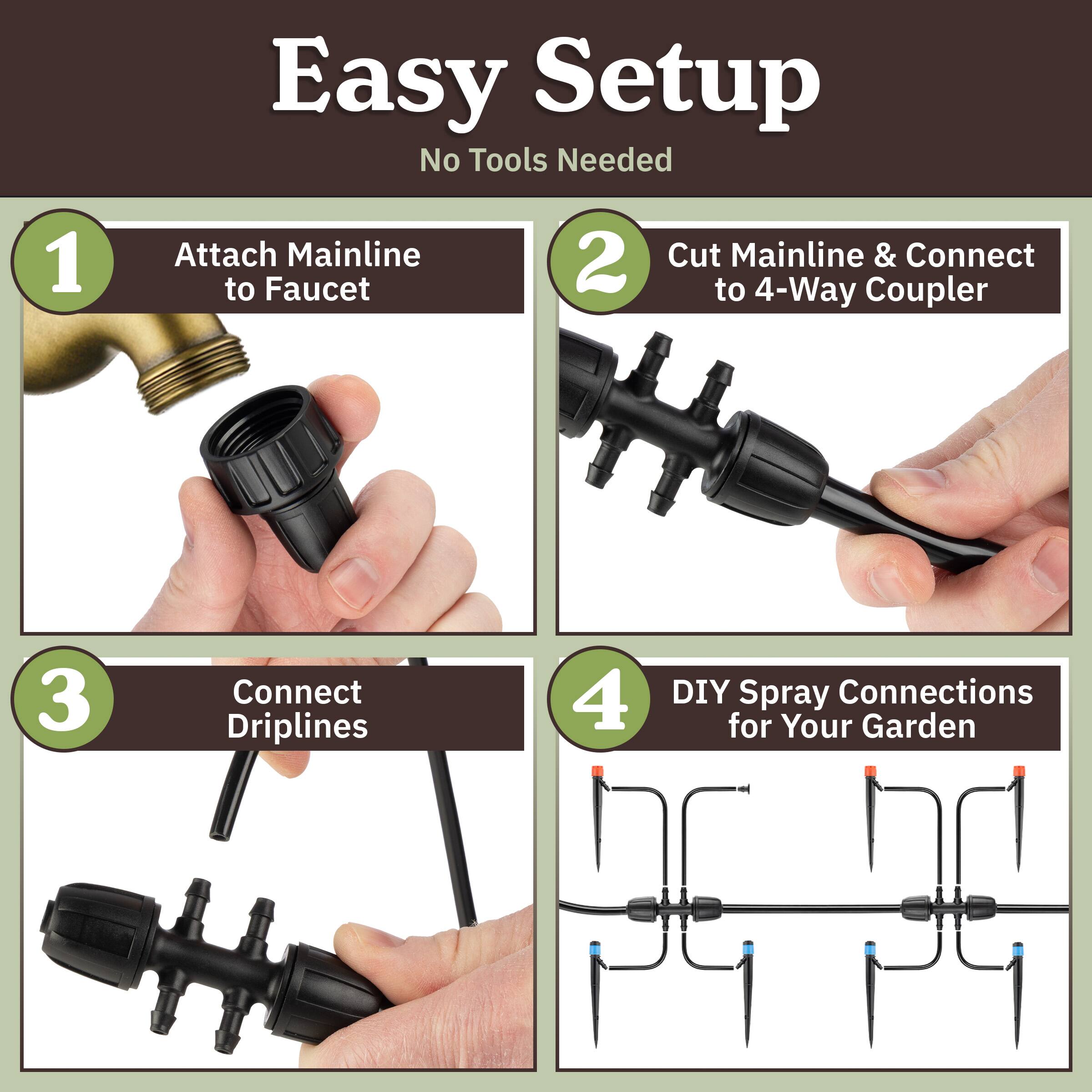 Easy Setup

No Tools Needed

1 Attach Mainline to Faucet

2 Cut Mainline & Connect to 4-Way Coupler

3 Connect Driplines

4 DIY Spray Connections for Your Garden