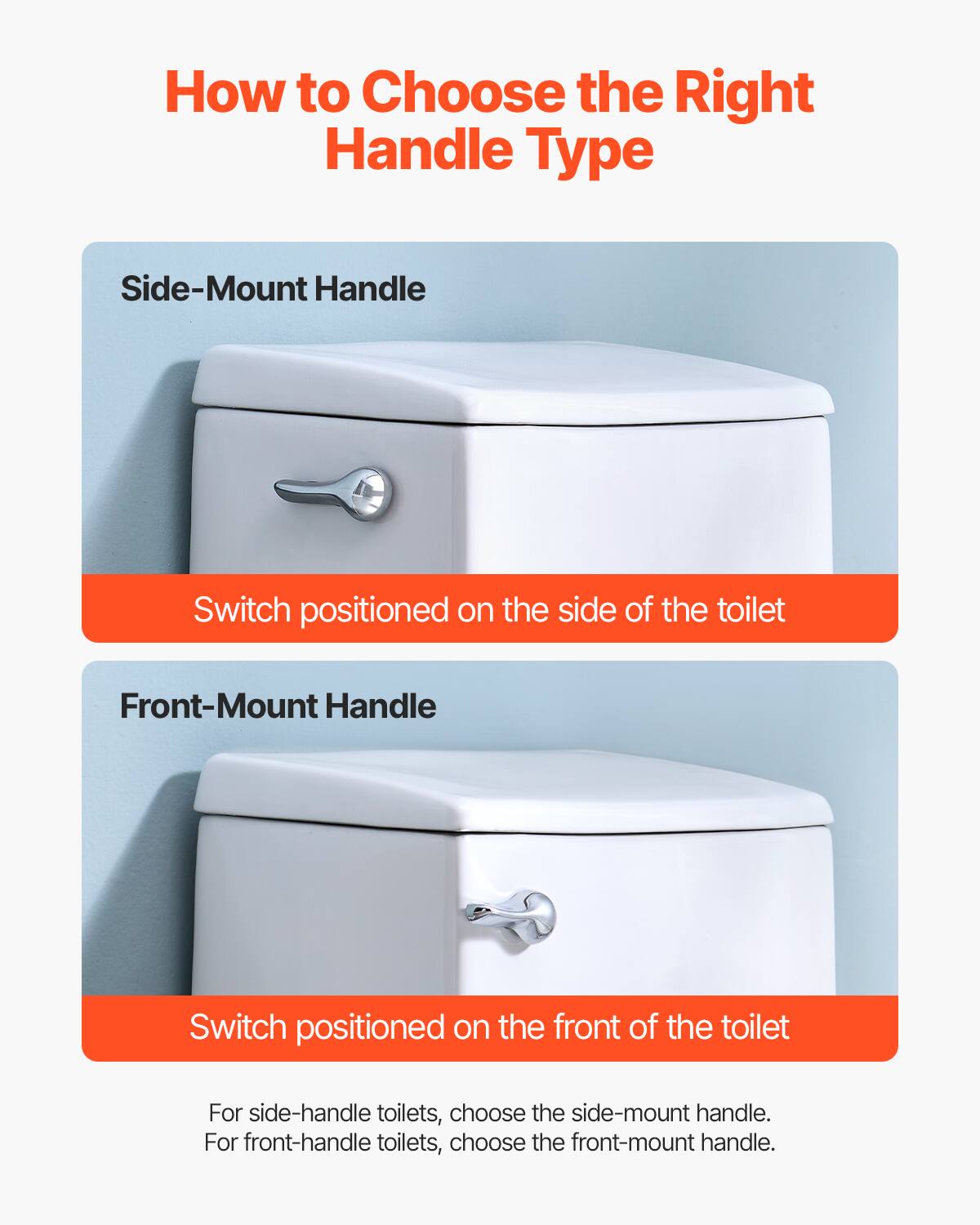 How to Choose the Right Handle Type

Side-Mount Handle

Switch positioned on the side of the toilet

Front-Mount Handle

Switch positioned on the front of the toilet

For side-handle toilets, choose the side-mount handle.
For front-handle toilets, choose the front-mount handle.