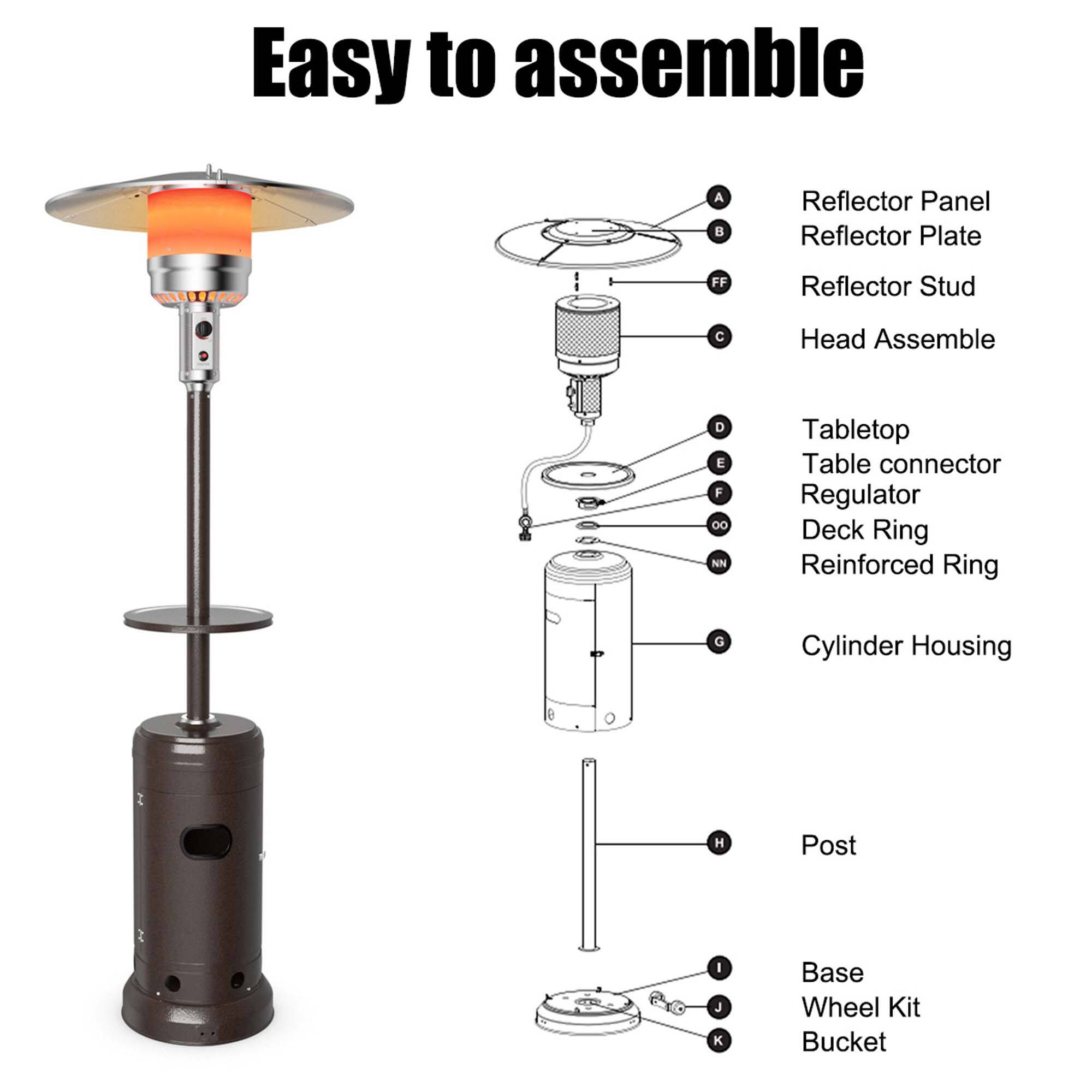 Easy to assemble

A Reflector Panel
B Reflector Plate
FF Reflector Stud
C Head Assemble
D Tabletop
E Table connector
F Regulator
OO Deck Ring
NN Reinforced Ring
G Cylinder Housing
H Post
I Base
J Wheel Kit
K Bucket