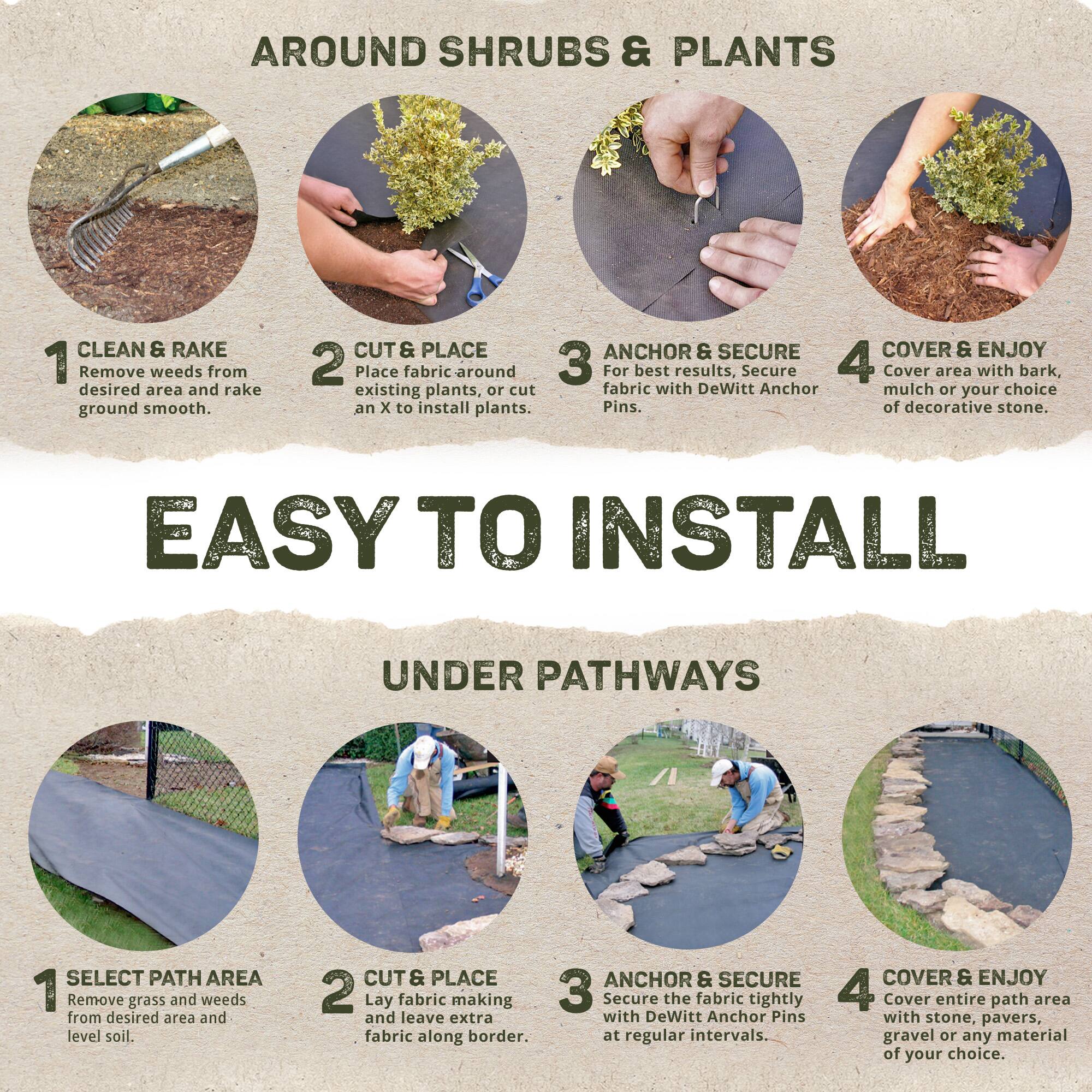 AROUND SHRUBS & PLANTS

1 CLEAN & RAKE
Remove weeds from desired area and rake ground smooth.

2 CUT & PLACE
Place fabric around existing plants, or cut an X to install plants.

3 ANCHOR & SECURE
For best results, Secure fabric with DeWitt Anchor Pins.

4 COVER & ENJOY
Cover area with bark, mulch or your choice of decorative stone.

EASY TO INSTALL

UNDER PATHWAYS

1 SELECT PATH AREA
Remove grass and weeds from desired area and level soil.

2 CUT & PLACE
Lay fabric making and leave extra fabric along border.

3 ANCHOR & SECURE
Secure the fabric tightly with DeWitt Anchor Pins at regular intervals.

4 COVER & ENJOY
Cover entire path area with stone, pavers, gravel or any material of your choice.