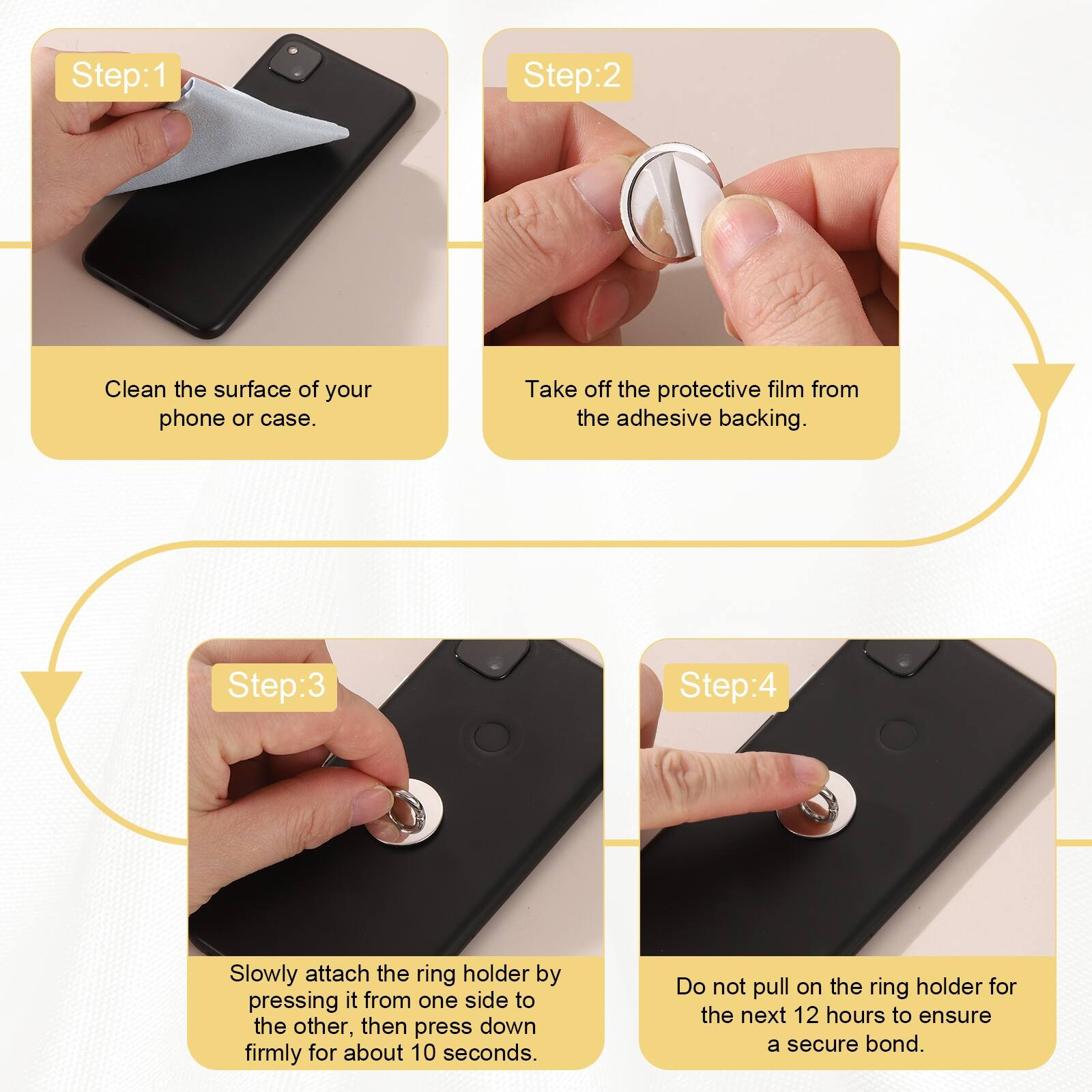 Step:1

Clean the surface of your phone or case.

Step:2

Take off the protective film from the adhesive backing.

Step:3

Slowly attach the ring holder by pressing it from one side to the other, then press down firmly for about 10 seconds.

Step:4

Do not pull on the ring holder for the next 12 hours to ensure a secure bond.