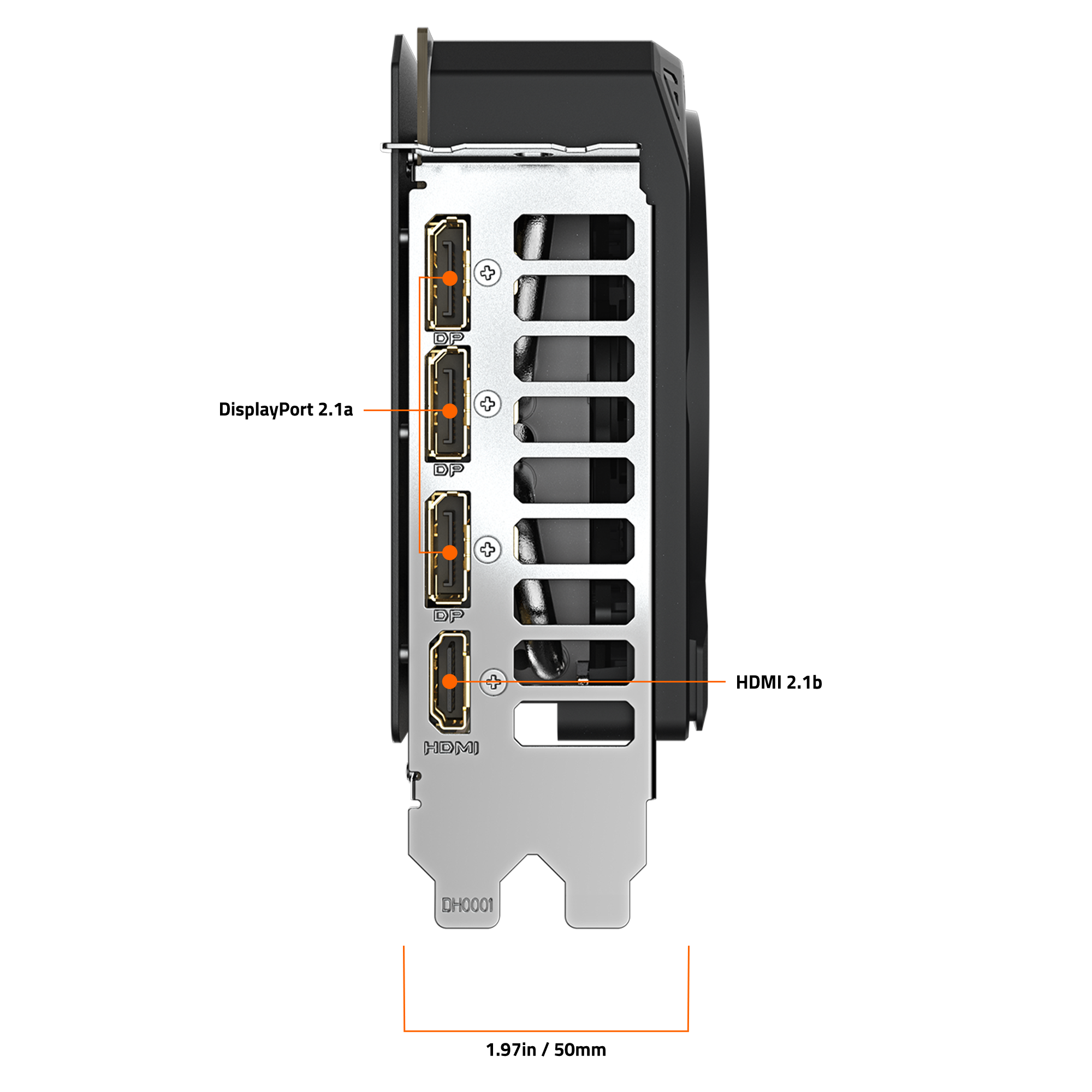 DP

DisplayPort 2.1a

DP

DP

HDMI 2.1b

HDMI

DH0001

1.97in / 50mm