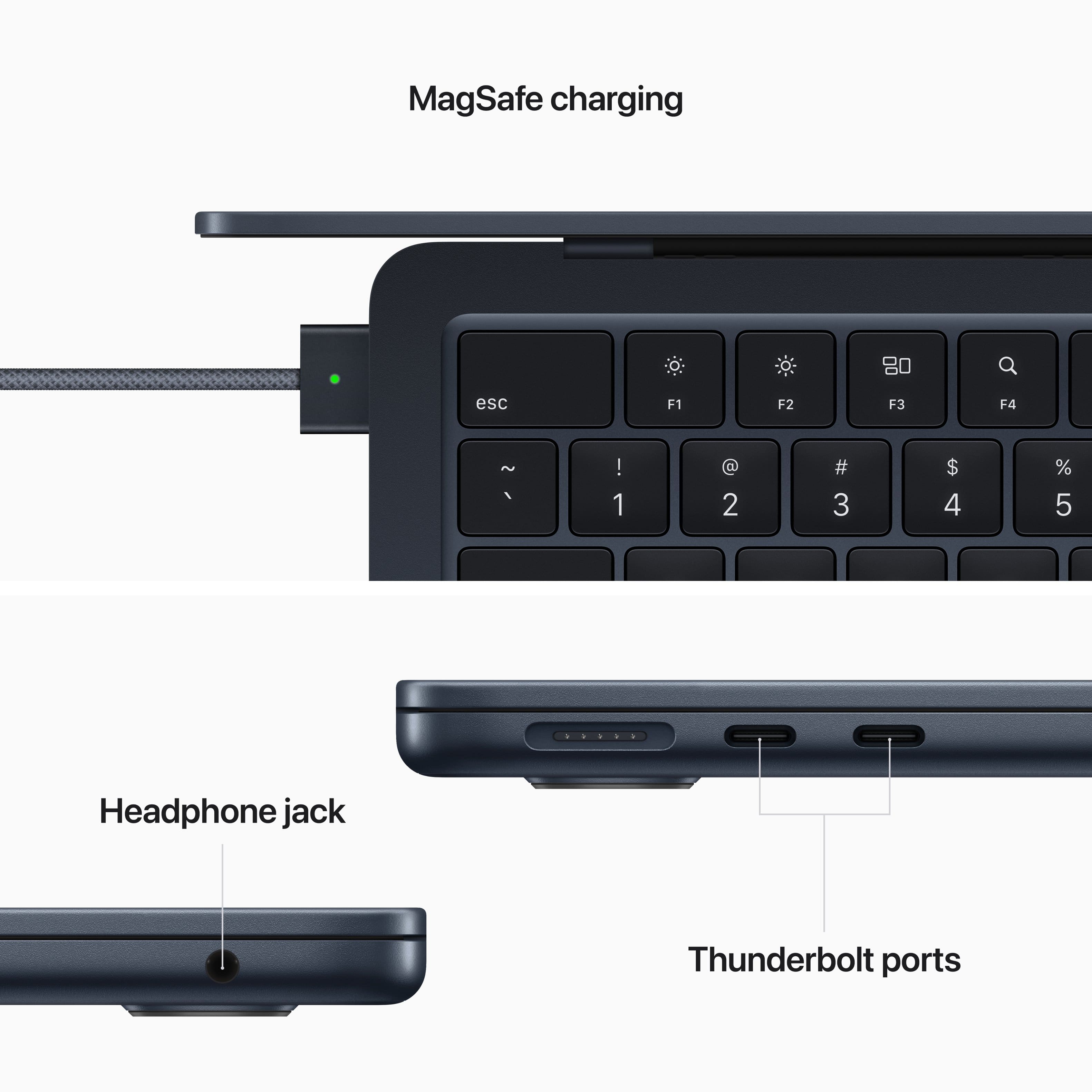 MagSafe charging

esc
F1
F2
F3
F4

~
`
!
1
@
2
#
3
$
4
%
5

Headphone jack

Thunderbolt ports