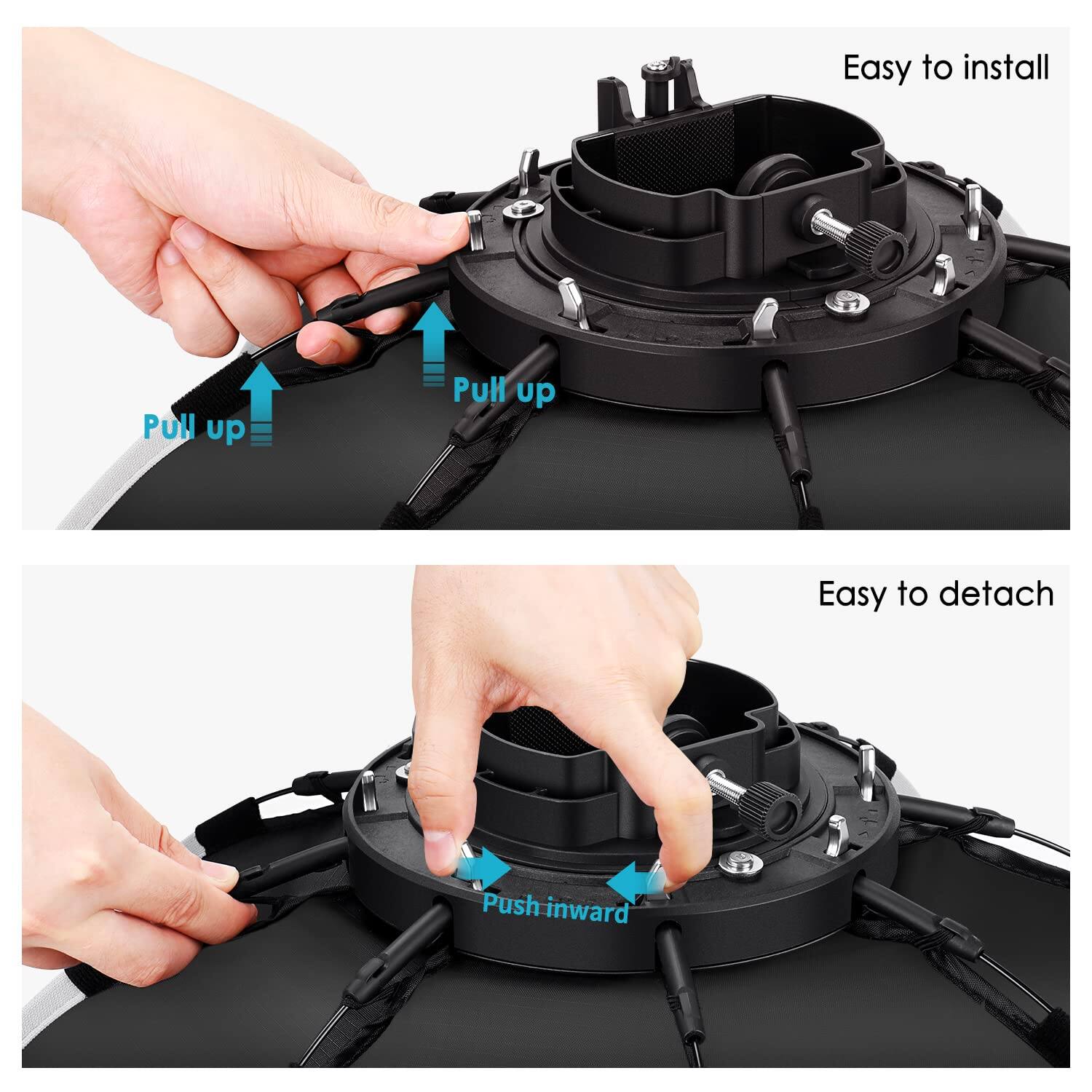 Easy to install

Pull up

Pull up

Easy to detach

Push inward