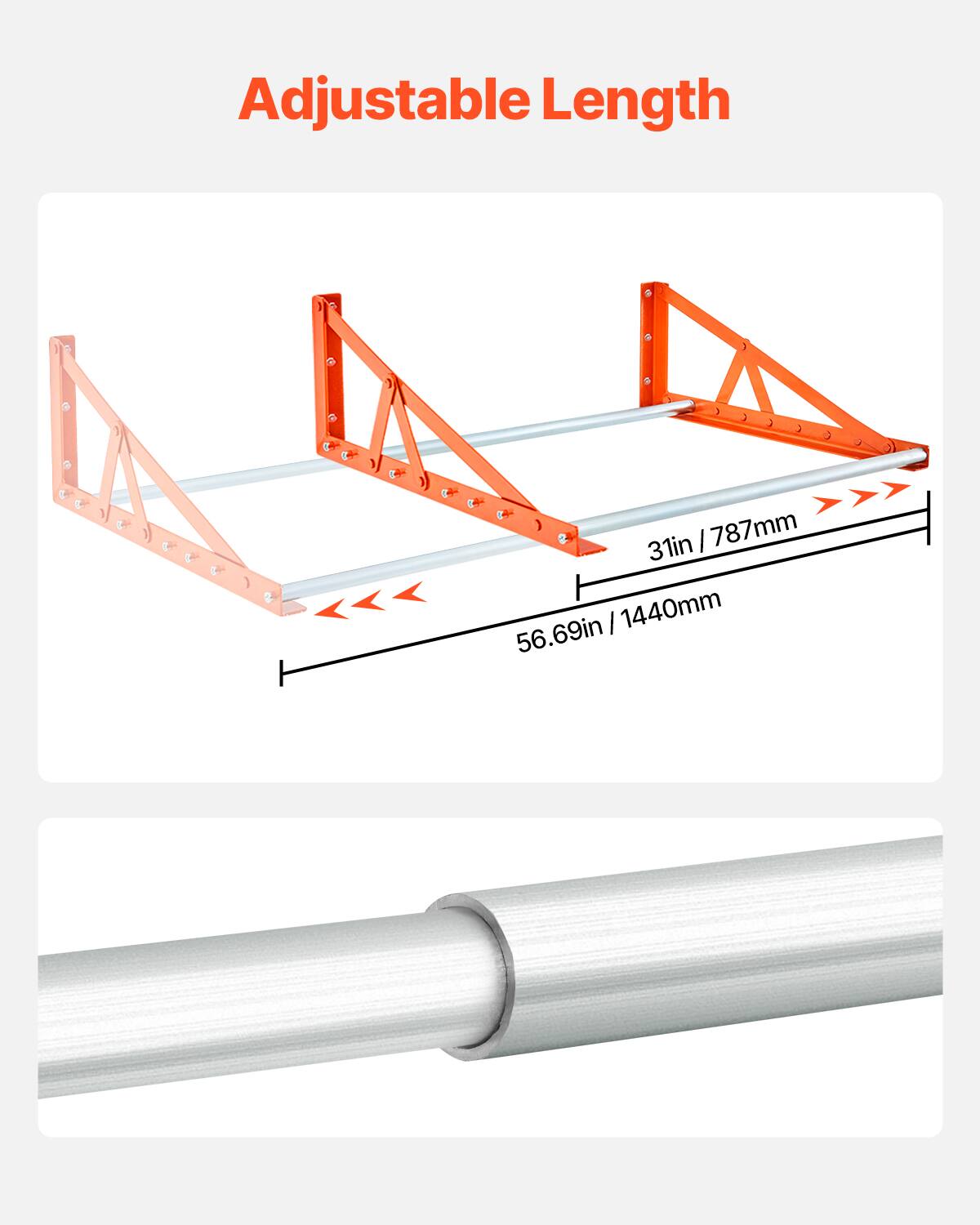 Adjustable Length

31in / 787mm

56.69in / 1440mm