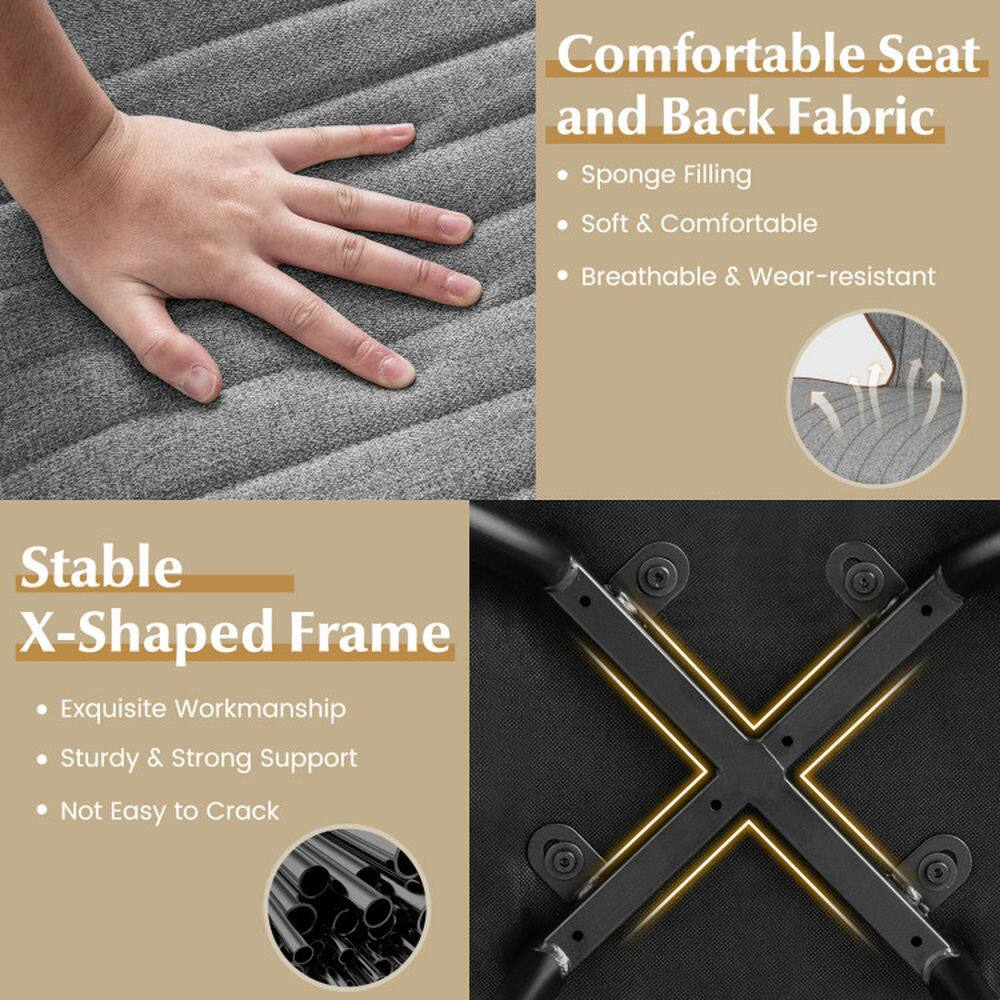 Comfortable Seat and Back Fabric

• Sponge Filling
• Soft & Comfortable
• Breathable & Wear-resistant

Stable X-Shaped Frame

• Exquisite Workmanship
• Sturdy & Strong Support
• Not Easy to Crack