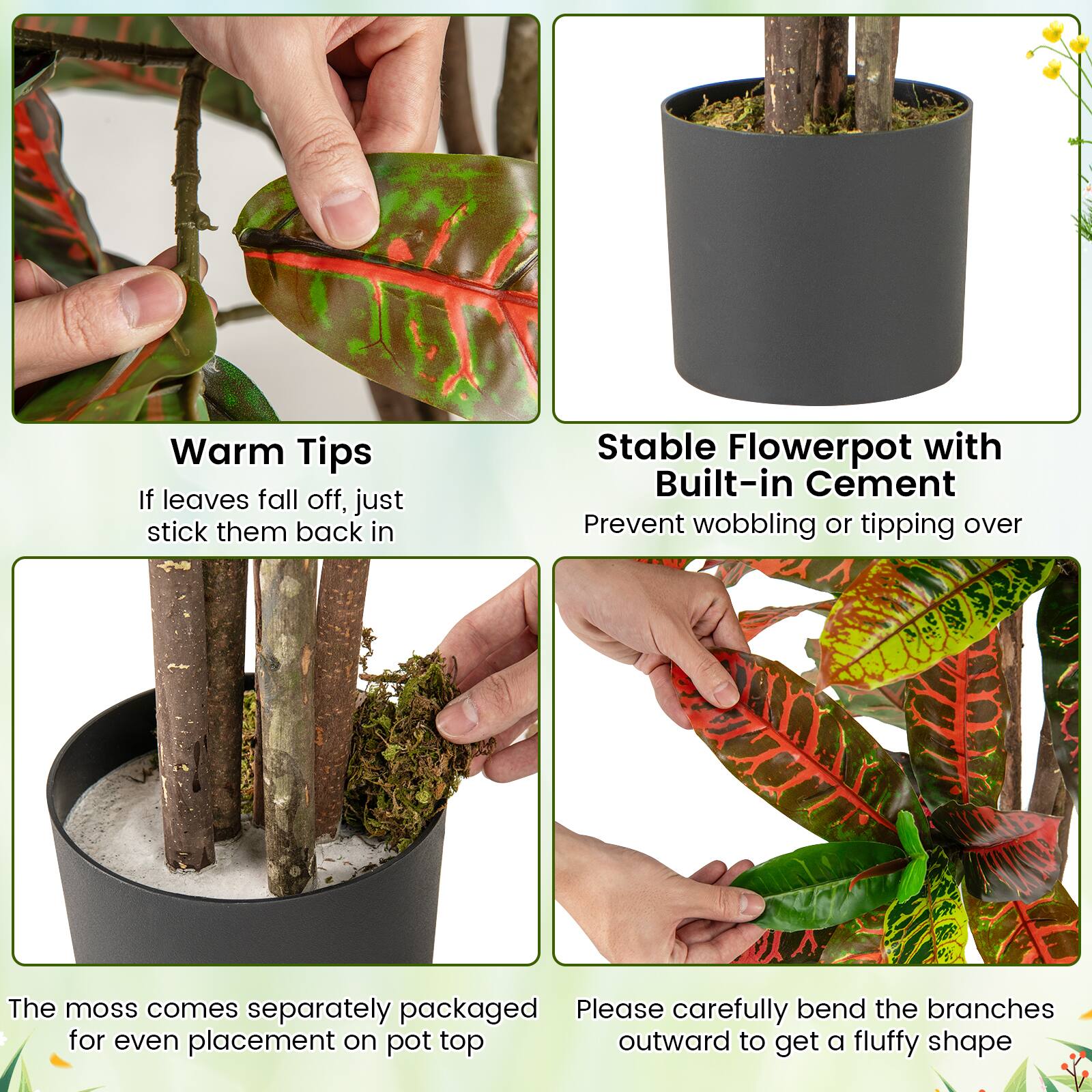 Warm Tips
If leaves fall off, just stick them back in

Stable Flowerpot with Built-in Cement
Prevent wobbling or tipping over

The moss comes separately packaged for even placement on pot top

Please carefully bend the branches outward to get a fluffy shape