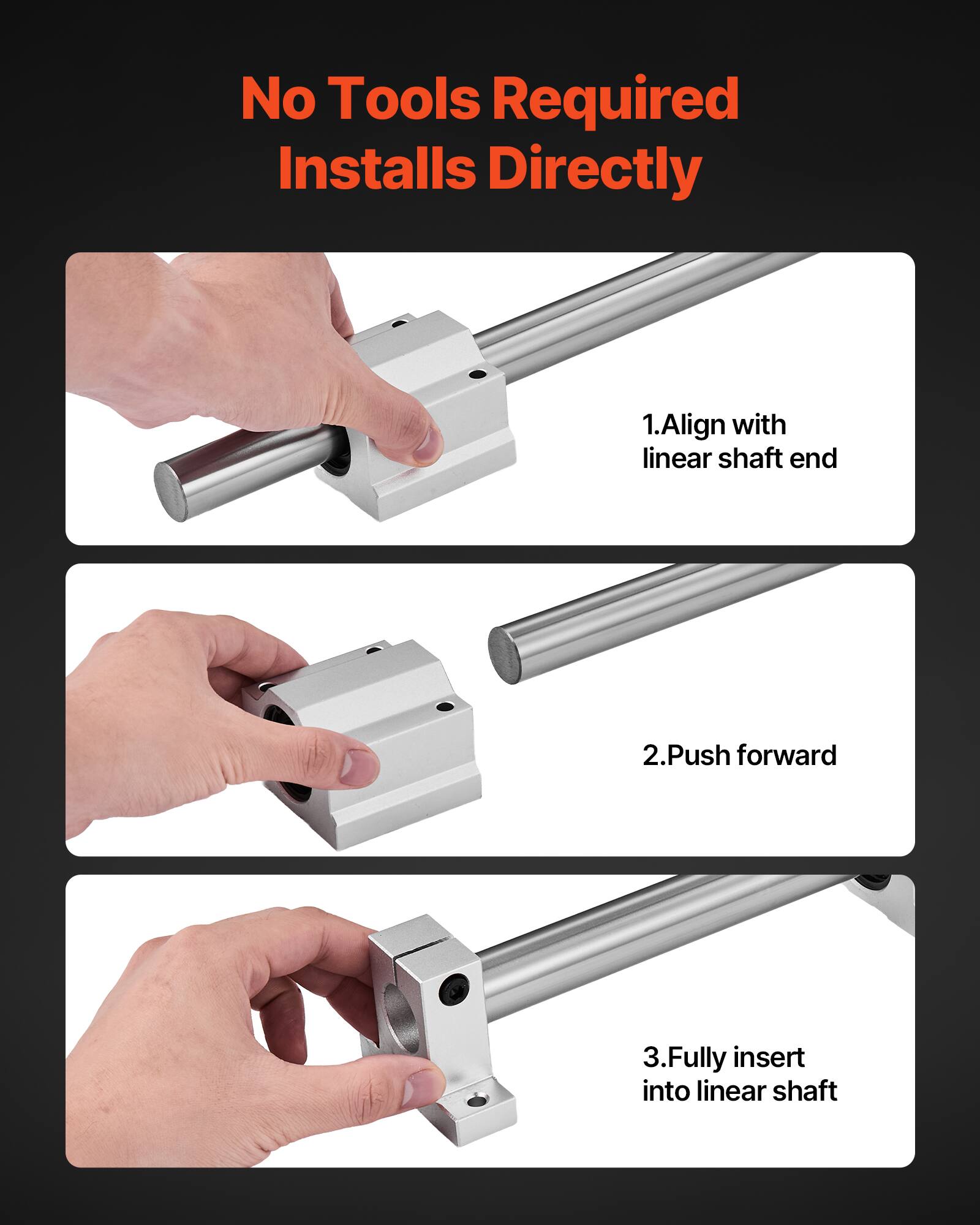 No Tools Required
Installs Directly

1.Align with linear shaft end

2.Push forward

3.Fully insert into linear shaft