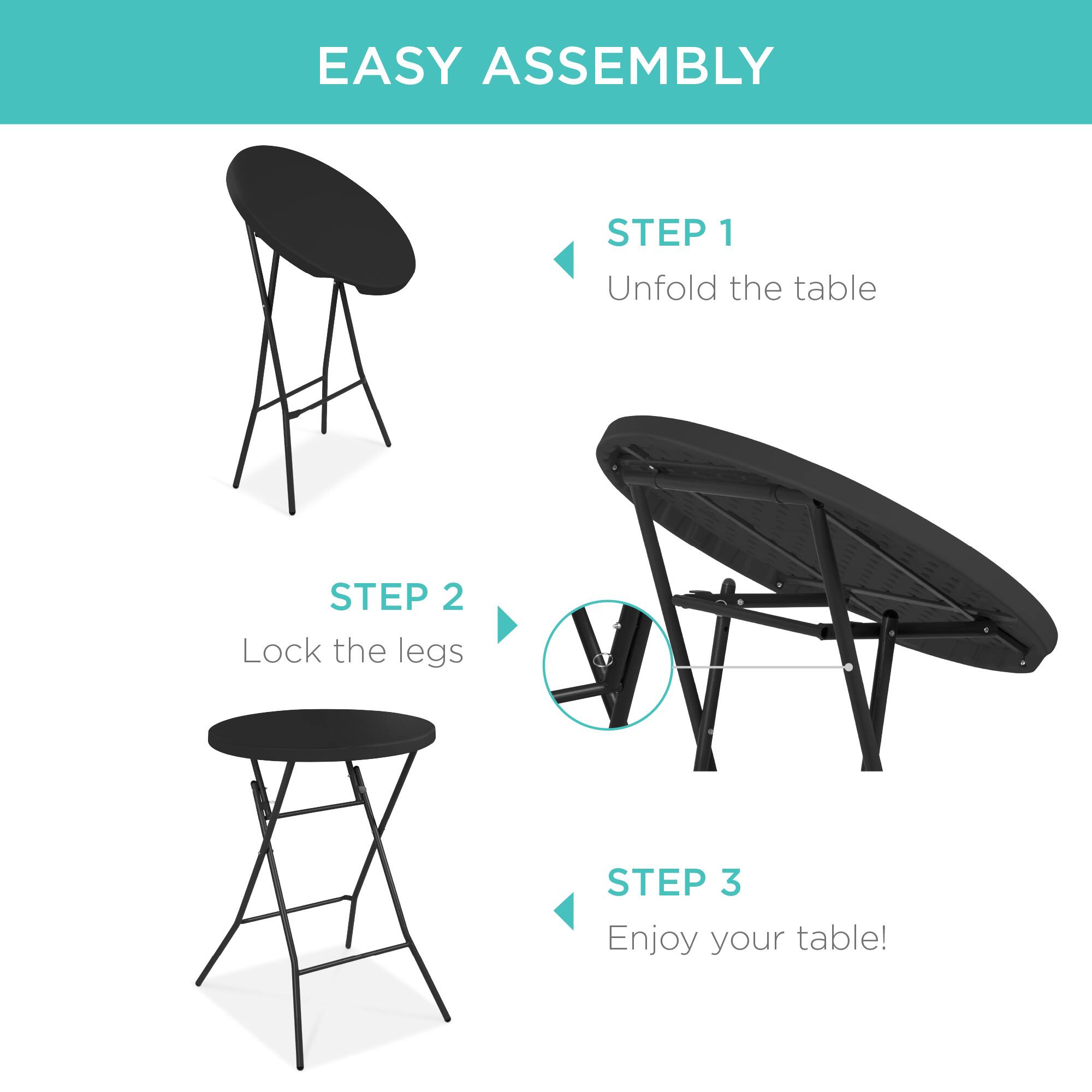 EASY ASSEMBLY

STEP 1
Unfold the table

STEP 2
Lock the legs

STEP 3
Enjoy your table!