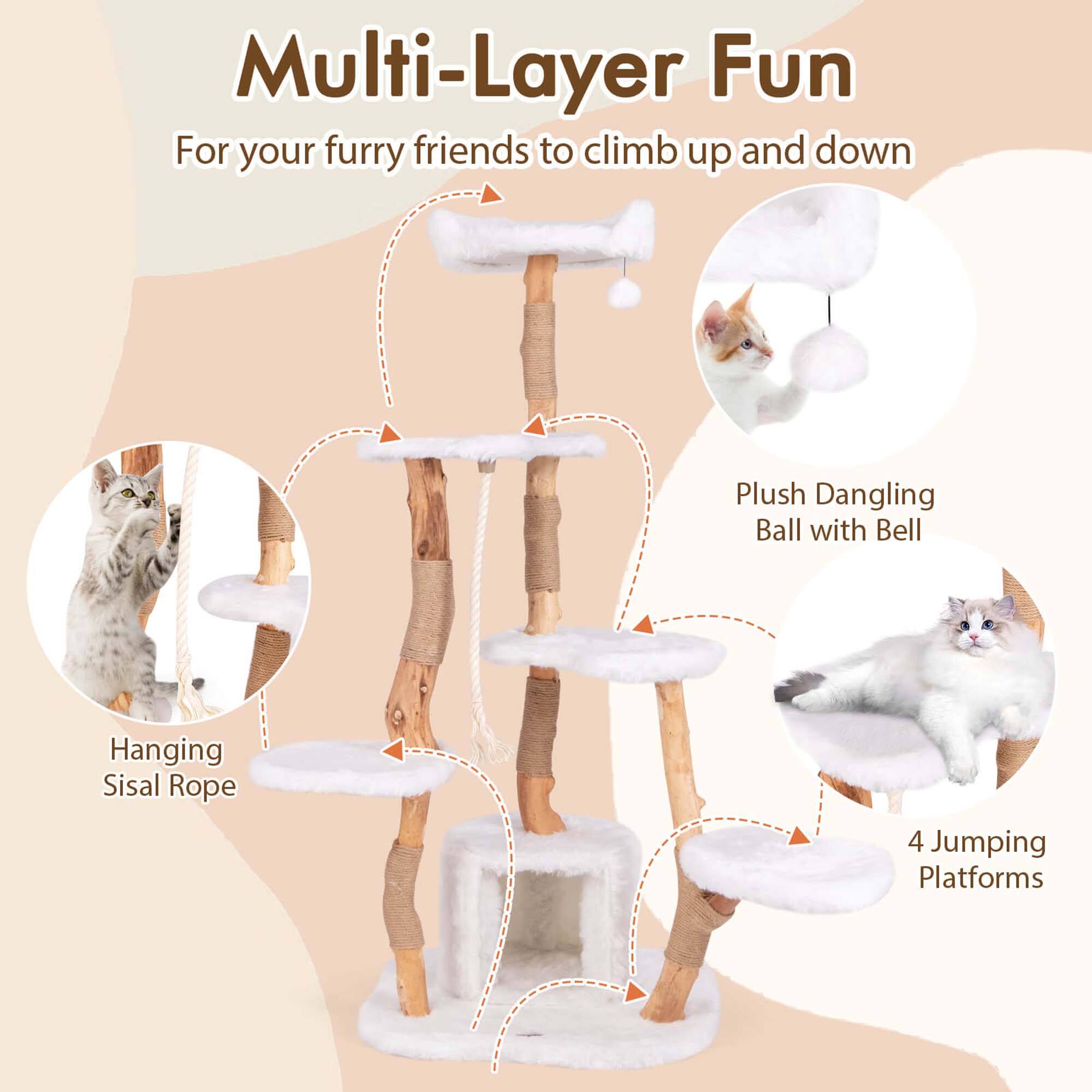 Multi-Layer Fun

For your furry friends to climb up and down

Plush Dangling Ball with Bell

Hanging Sisal Rope

4 Jumping Platforms