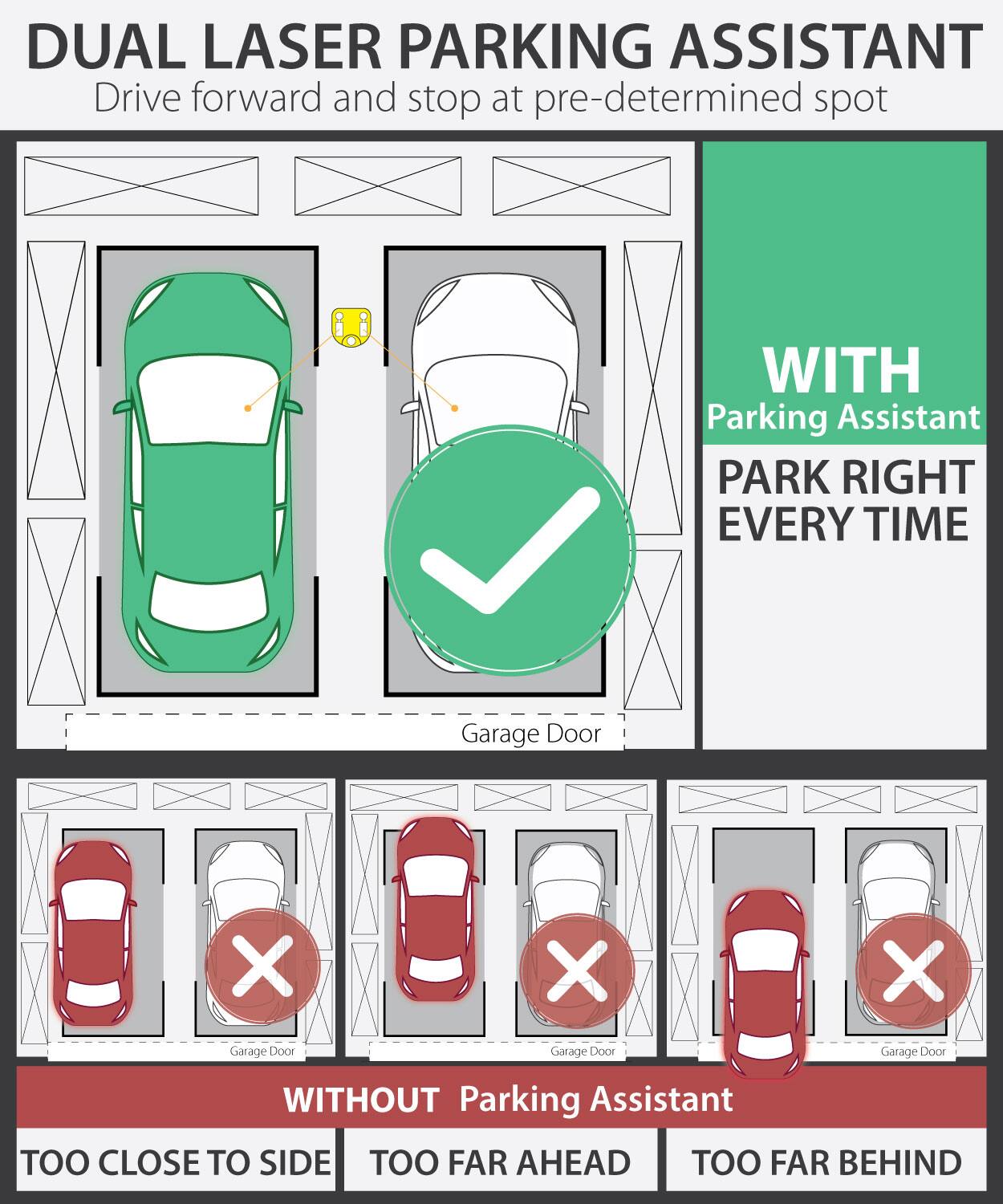 DUAL LASER PARKING ASSISTANT
Drive forward and stop at pre-determined spot

Garage Door

WITH
Parking Assistant

PARK RIGHT EVERY TIME

Garage Door

Garage Door

Garage Door

WITHOUT Parking Assistant

TOO CLOSE TO SIDE

TOO FAR AHEAD

TOO FAR BEHIND