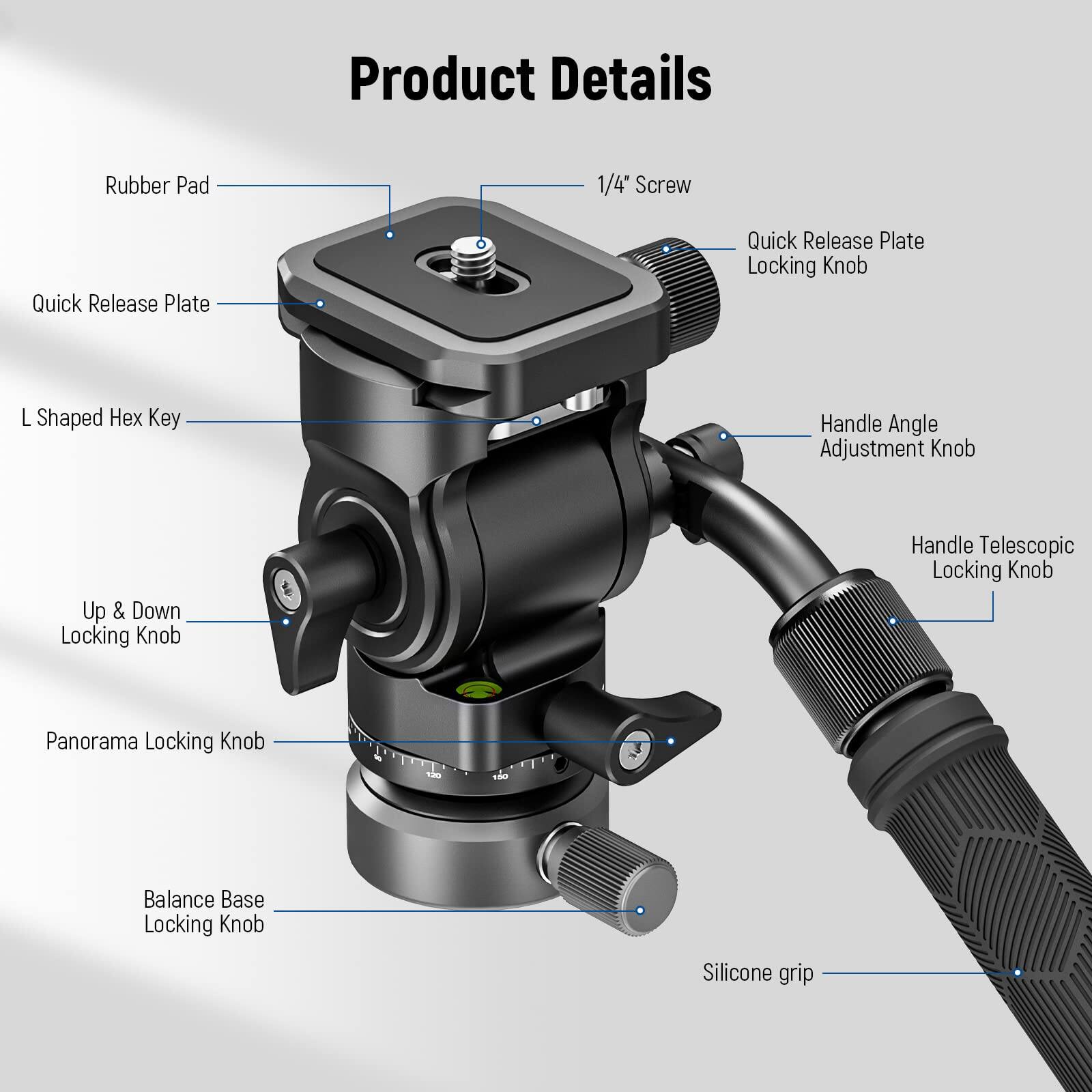 Product Details

Rubber Pad

1/4" Screw

Quick Release Plate Locking Knob

Quick Release Plate

L Shaped Hex Key

Handle Angle Adjustment Knob

Handle Telescopic Locking Knob

Up & Down Locking Knob

Panorama Locking Knob

90 120 150

Balance Base Locking Knob

Silicone grip