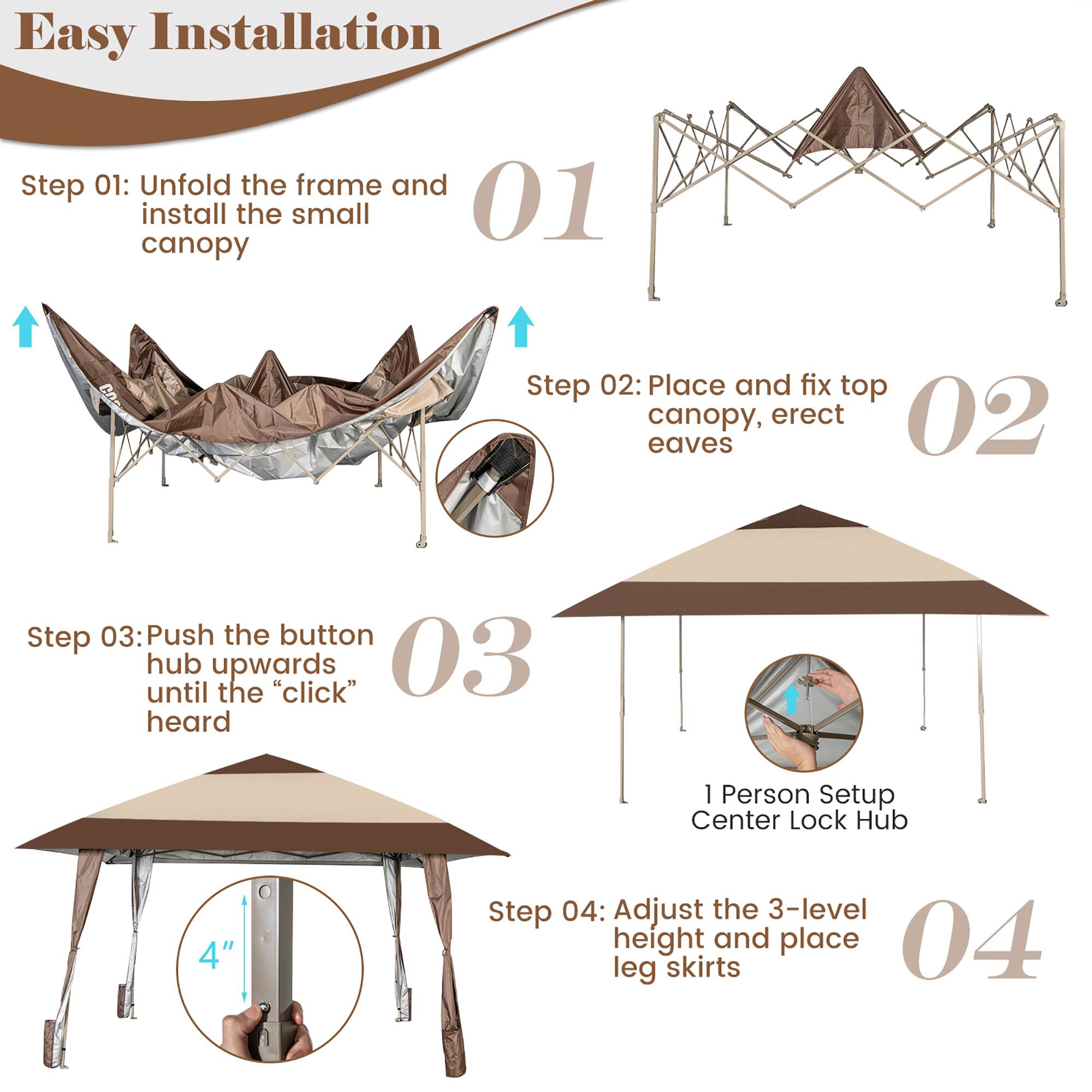 Easy Installation

Step 01: Unfold the frame and install the small canopy

01

Step 02: Place and fix top canopy, erect eaves

02

Step 03: Push the button hub upwards until the “click” heard

03

1 Person Setup
Center Lock Hub

4″

Step 04: Adjust the 3-level height and place leg skirts

04