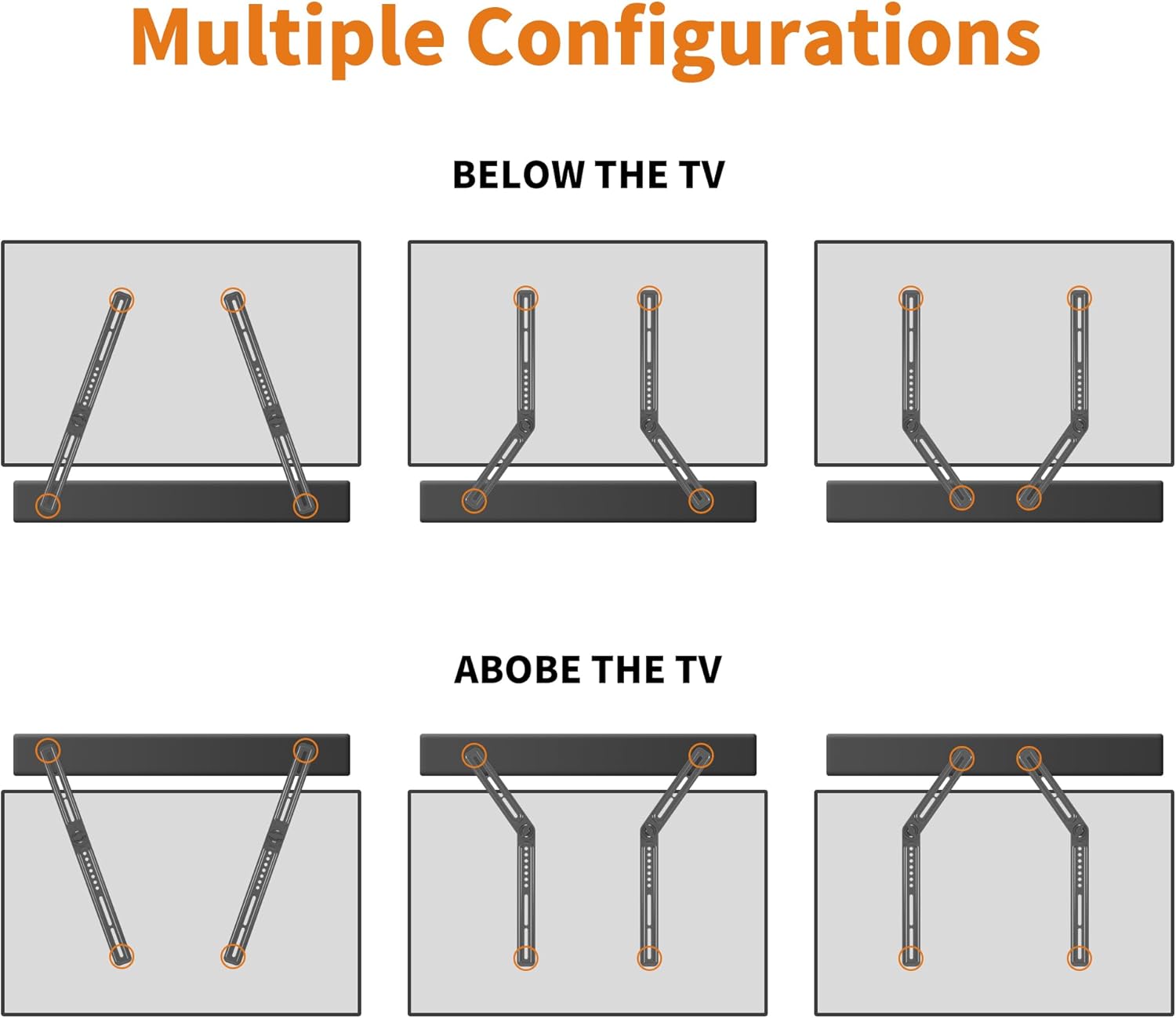 Multiple Configurations

BELOW THE TV

ABOBE THE TV