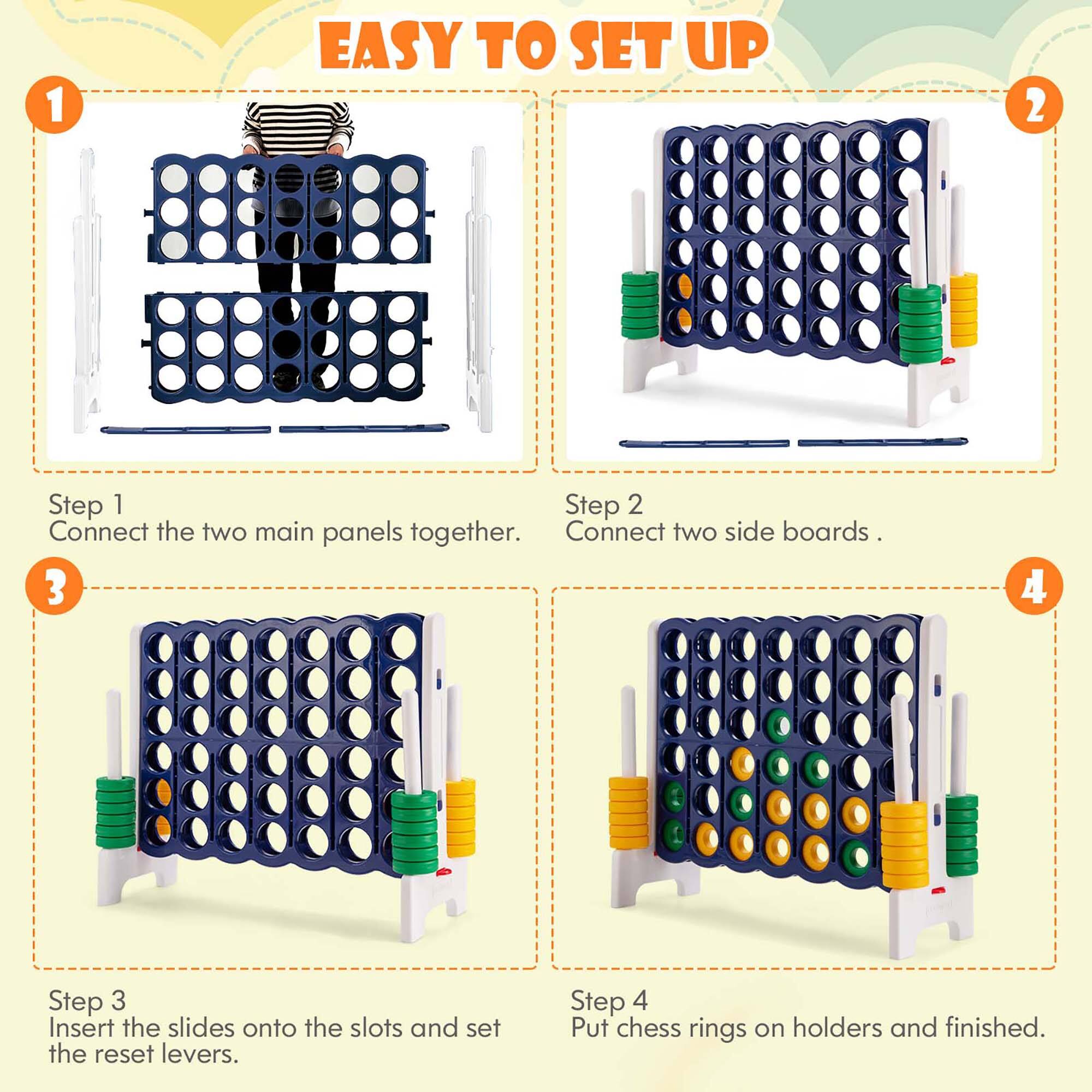 EASY TO SET UP

1

2

Step 1
Connect the two main panels together.

Step 2
Connect two side boards .

3

4

Step 3
Insert the slides onto the slots and set the reset levers.

Step 4
Put chess rings on holders and finished.