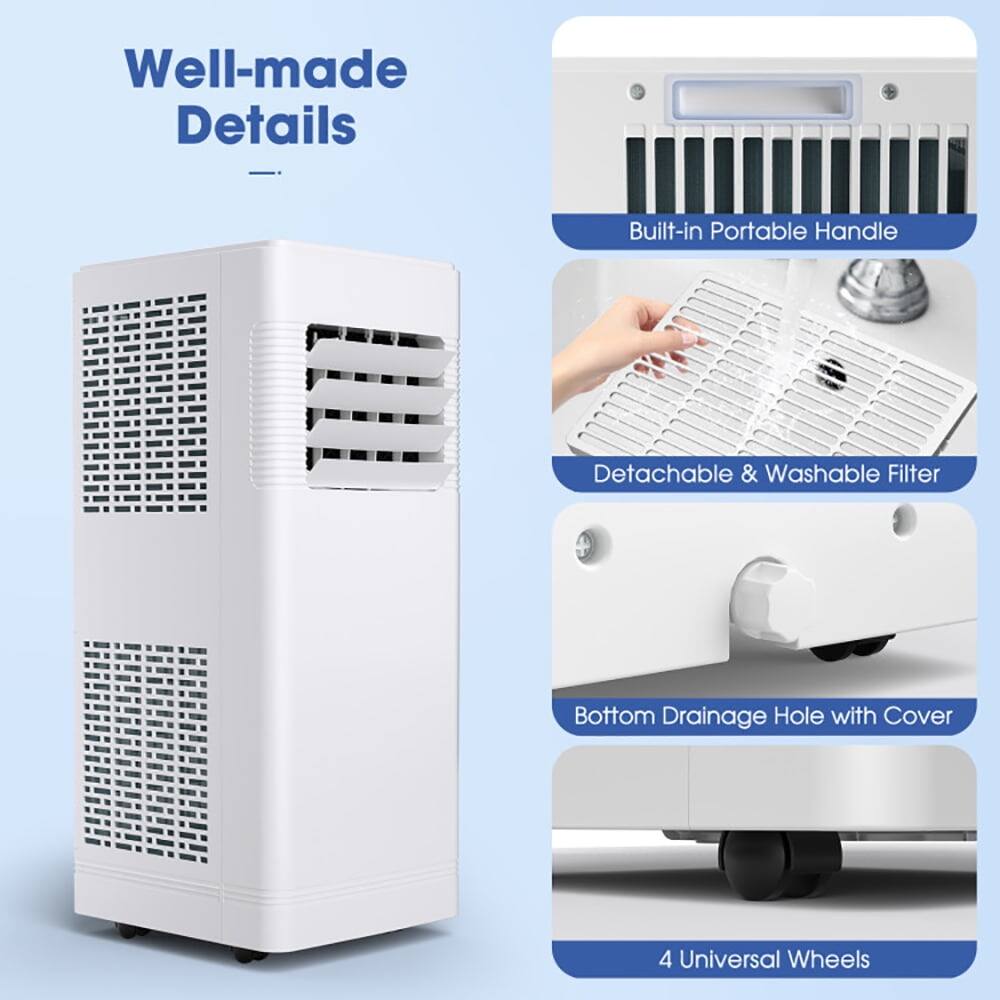 Well-made Details

Built-in Portable Handle

Detachable & Washable Filter

Bottom Drainage Hole with Cover

4 Universal Wheels