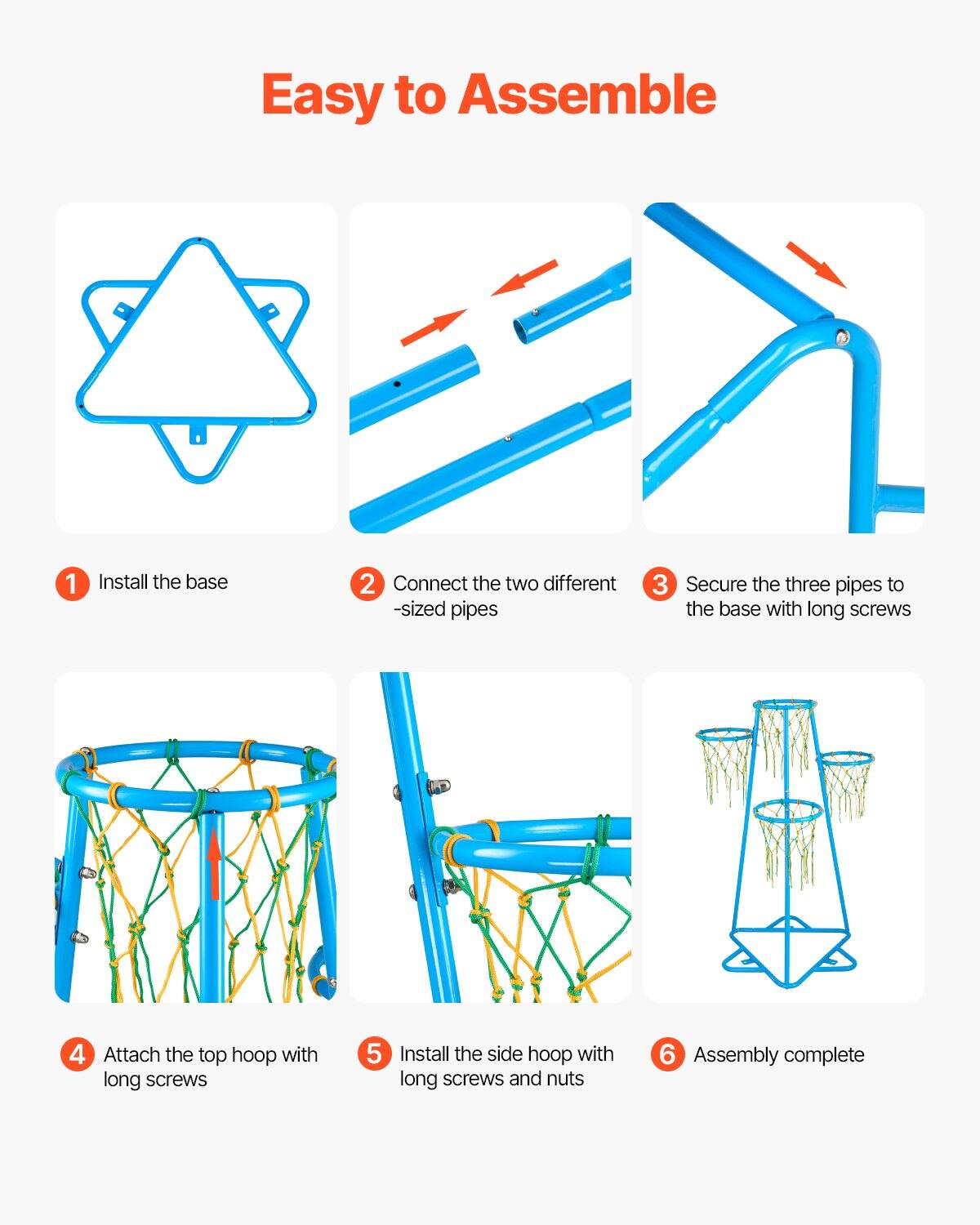 Easy to Assemble

1 Install the base

2 Connect the two different -sized pipes

3 Secure the three pipes to the base with long screws

4 Attach the top hoop with long screws

5 Install the side hoop with long screws and nuts

6 Assembly complete