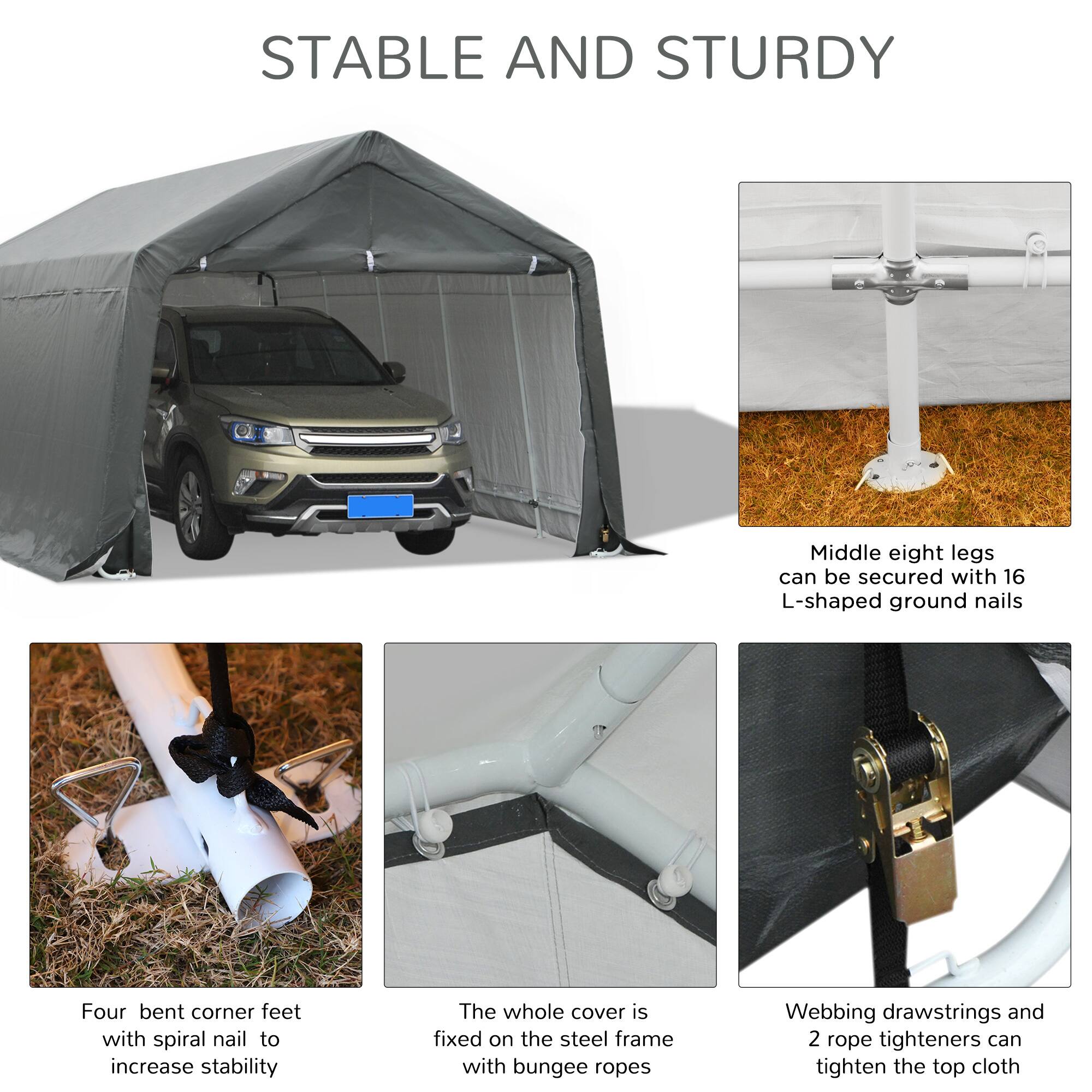 STABLE AND STURDY

Middle eight legs can be secured with 16 L-shaped ground nails

Four bent corner feet with spiral nail to increase stability

The whole cover is fixed on the steel frame with bungee ropes

Webbing drawstrings and 2 rope tighteners can tighten the top cloth