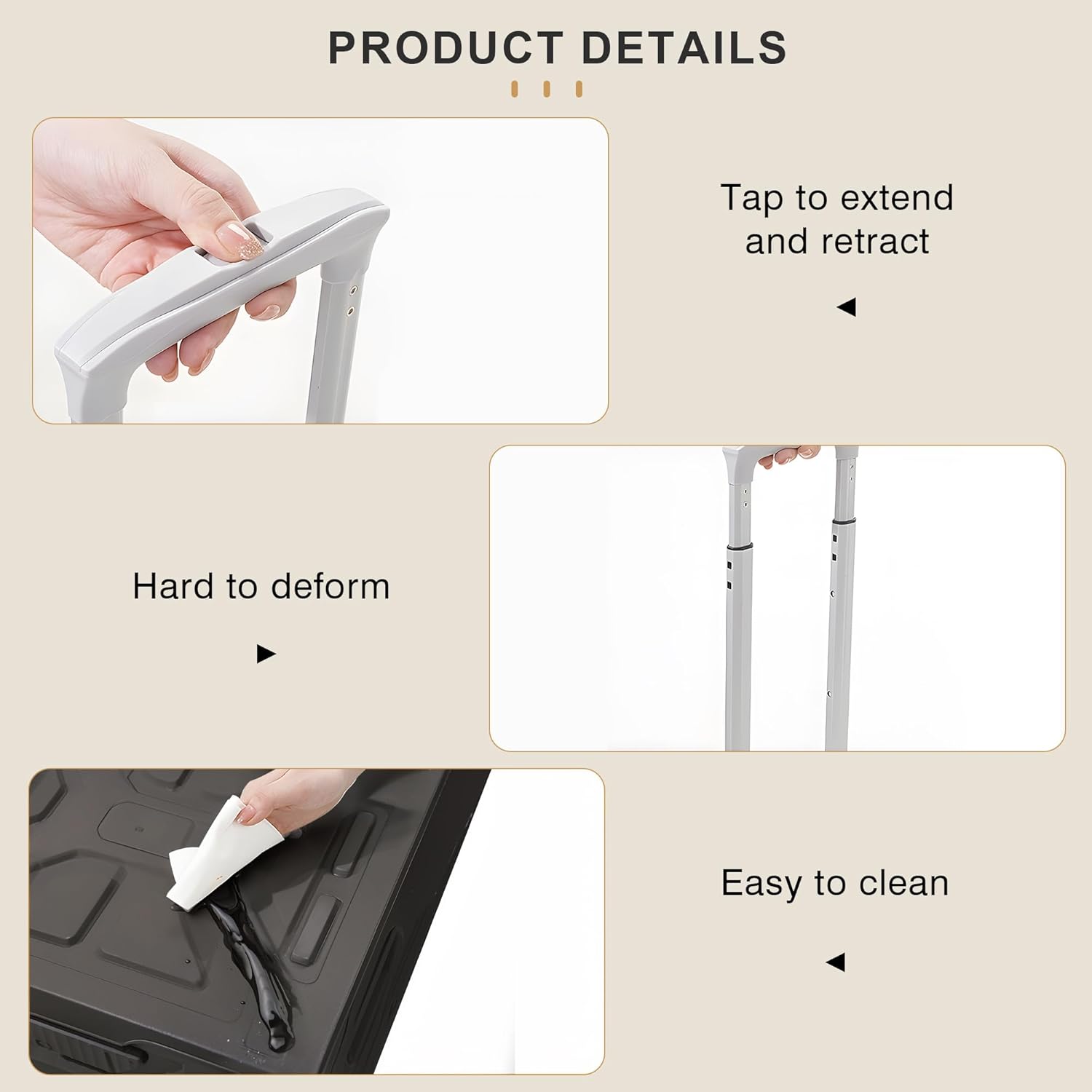 PRODUCT DETAILS

Tap to extend and retract

Hard to deform

Easy to clean