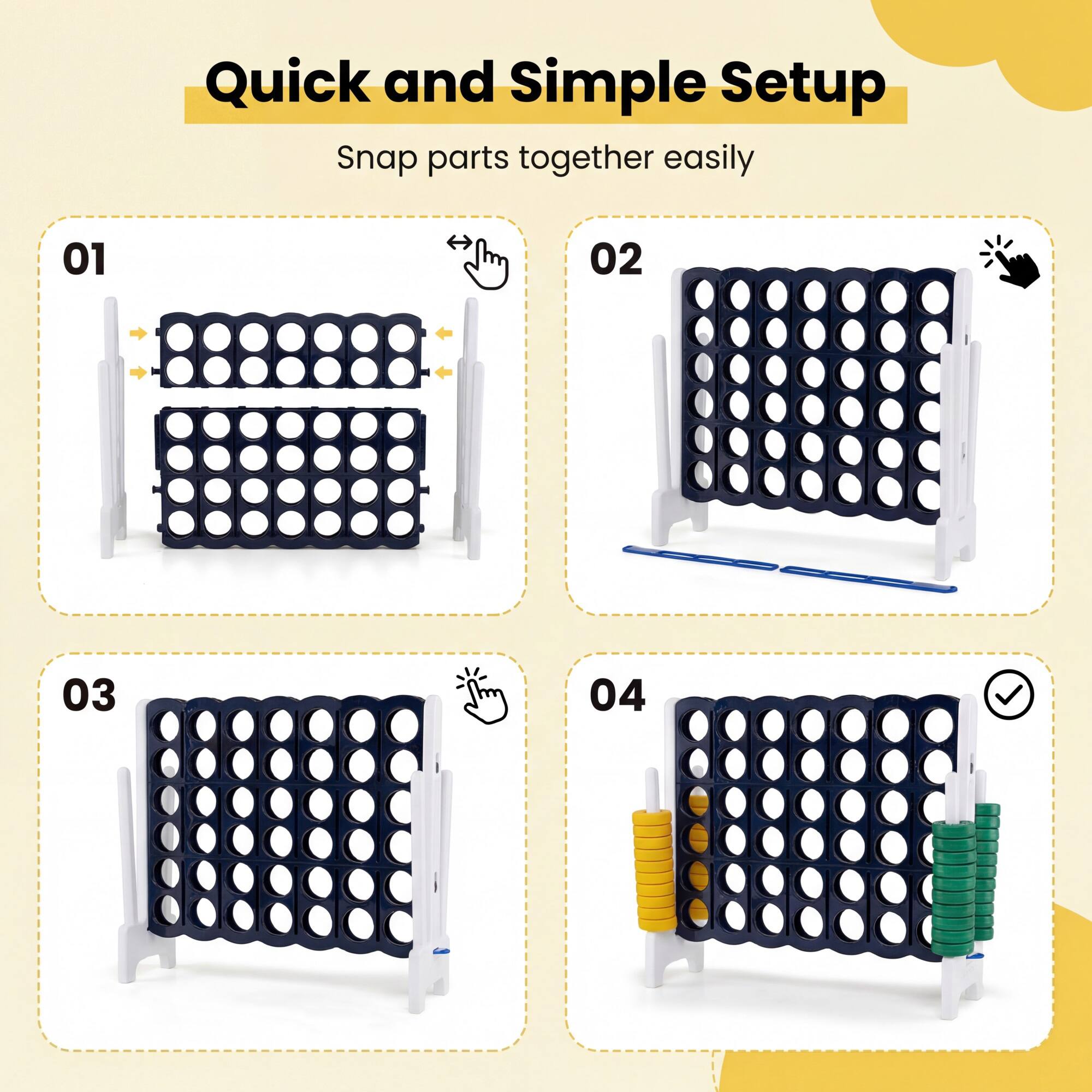 Quick and Simple Setup

Snap parts together easily

01

02

03

04