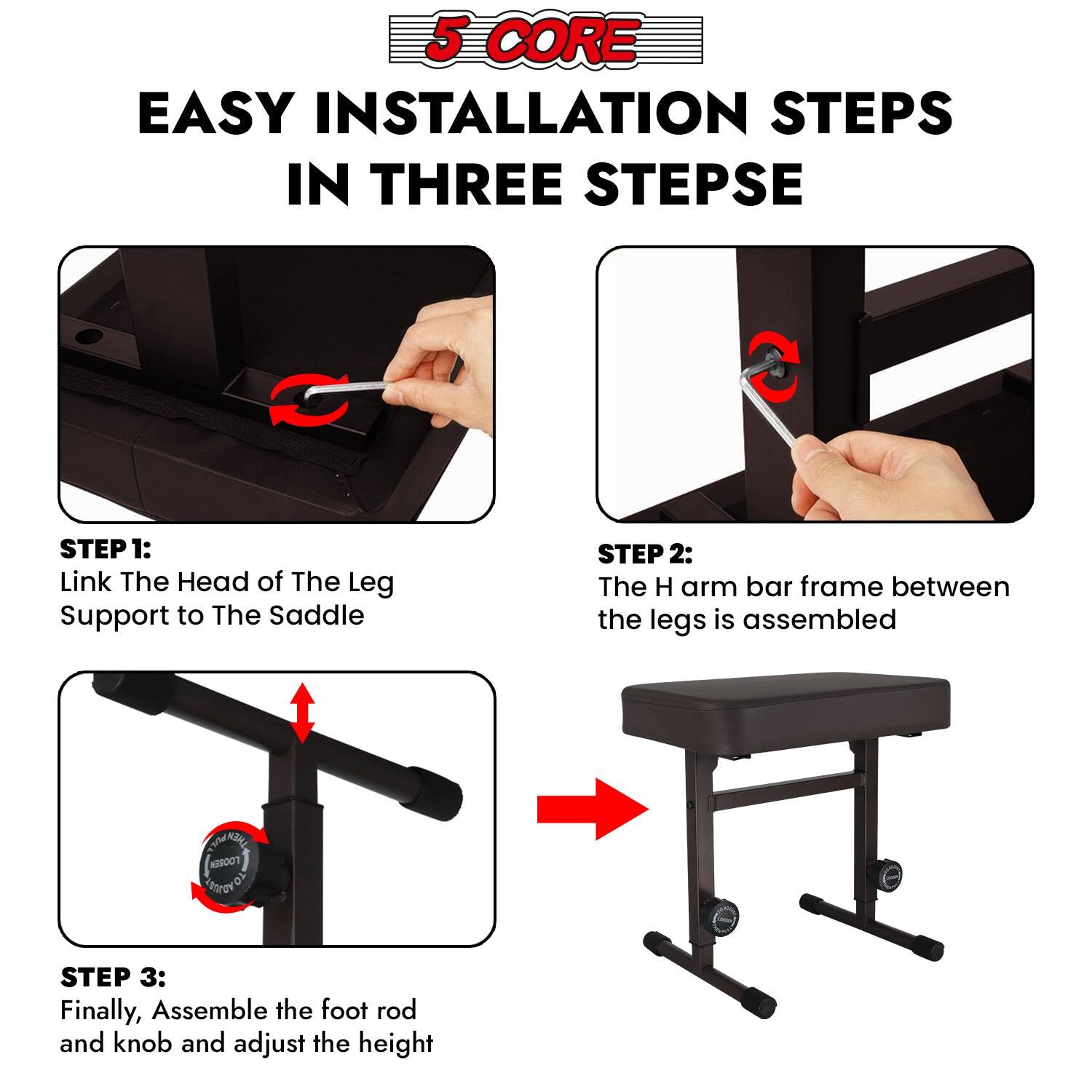 5 CORE

EASY INSTALLATION STEPS IN THREE STEPSE

STEP 1:
Link The Head of The Leg Support to The Saddle

STEP 2:
The H arm bar frame between the legs is assembled

TO ADJUST LOOSEN THEN PULL

STEP 3:
Finally, Assemble the foot rod and knob and adjust the height

TO ADJUST LOOSEN THEN PULL

TO ADJUST LOOSEN THEN PULL