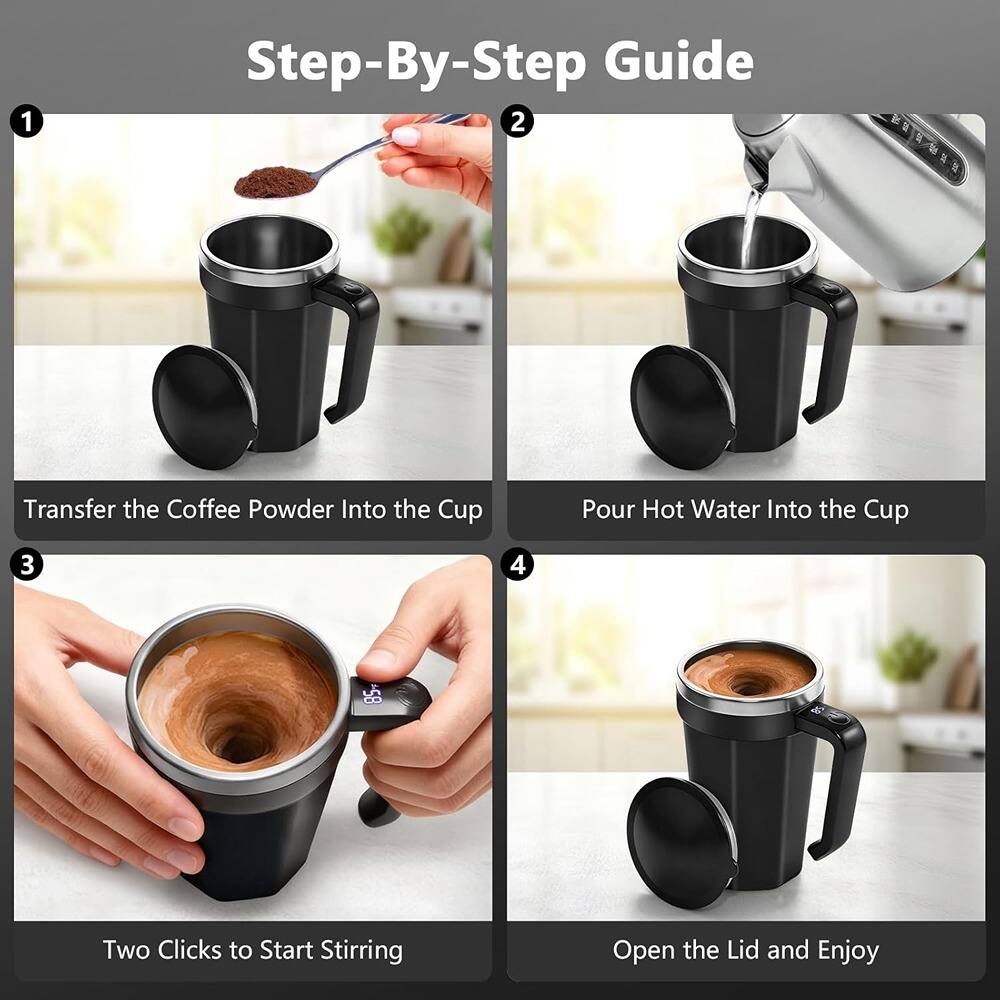 Step-By-Step Guide

1

Transfer the Coffee Powder Into the Cup

2

Pour Hot Water Into the Cup

3

58

Two Clicks to Start Stirring

4

Open the Lid and Enjoy