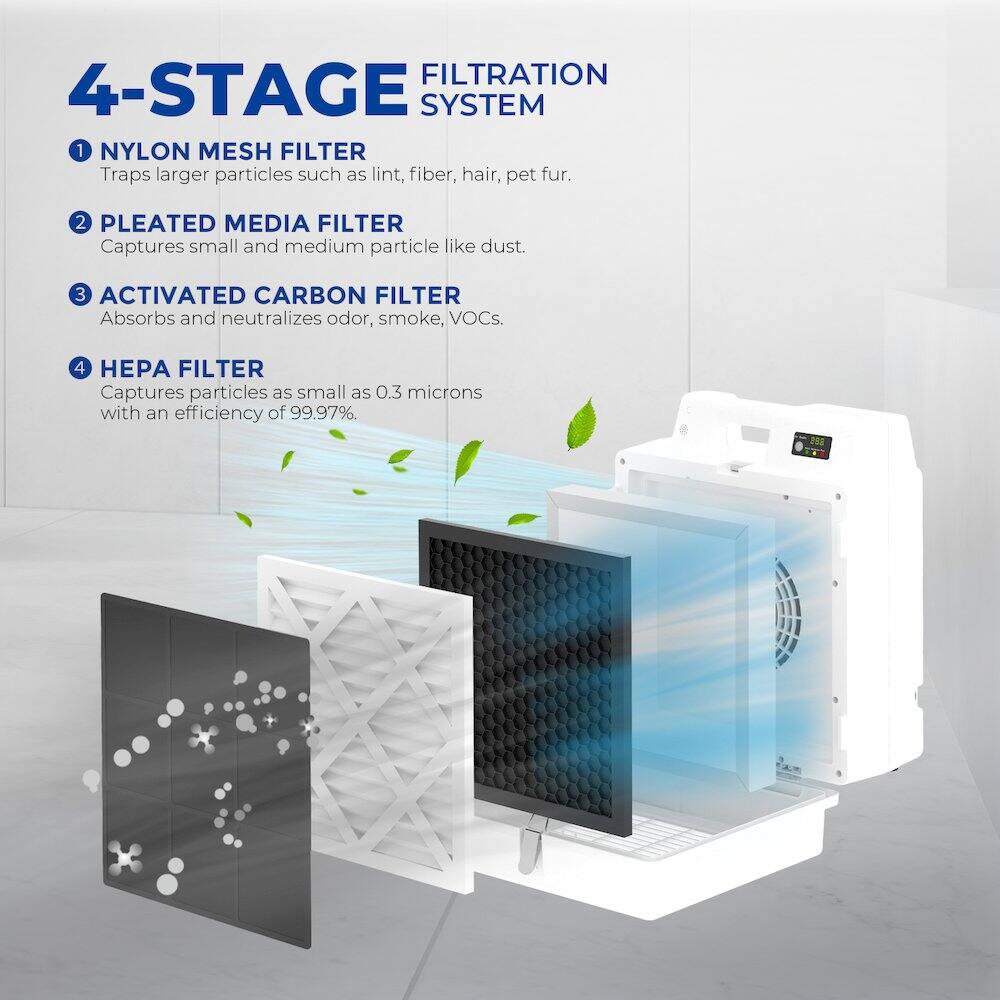 4-STAGE FILTRATION SYSTEM

1 NYLON MESH FILTER
Traps larger particles such as lint, fiber, hair, pet fur.

2 PLEATED MEDIA FILTER
Captures small and medium particle like dust.

3 ACTIVATED CARBON FILTER
Absorbs and neutralizes odor, smoke, VOCs.

4 HEPA FILTER
Captures particles as small as 0.3 microns with an efficiency of 99.97%.

888