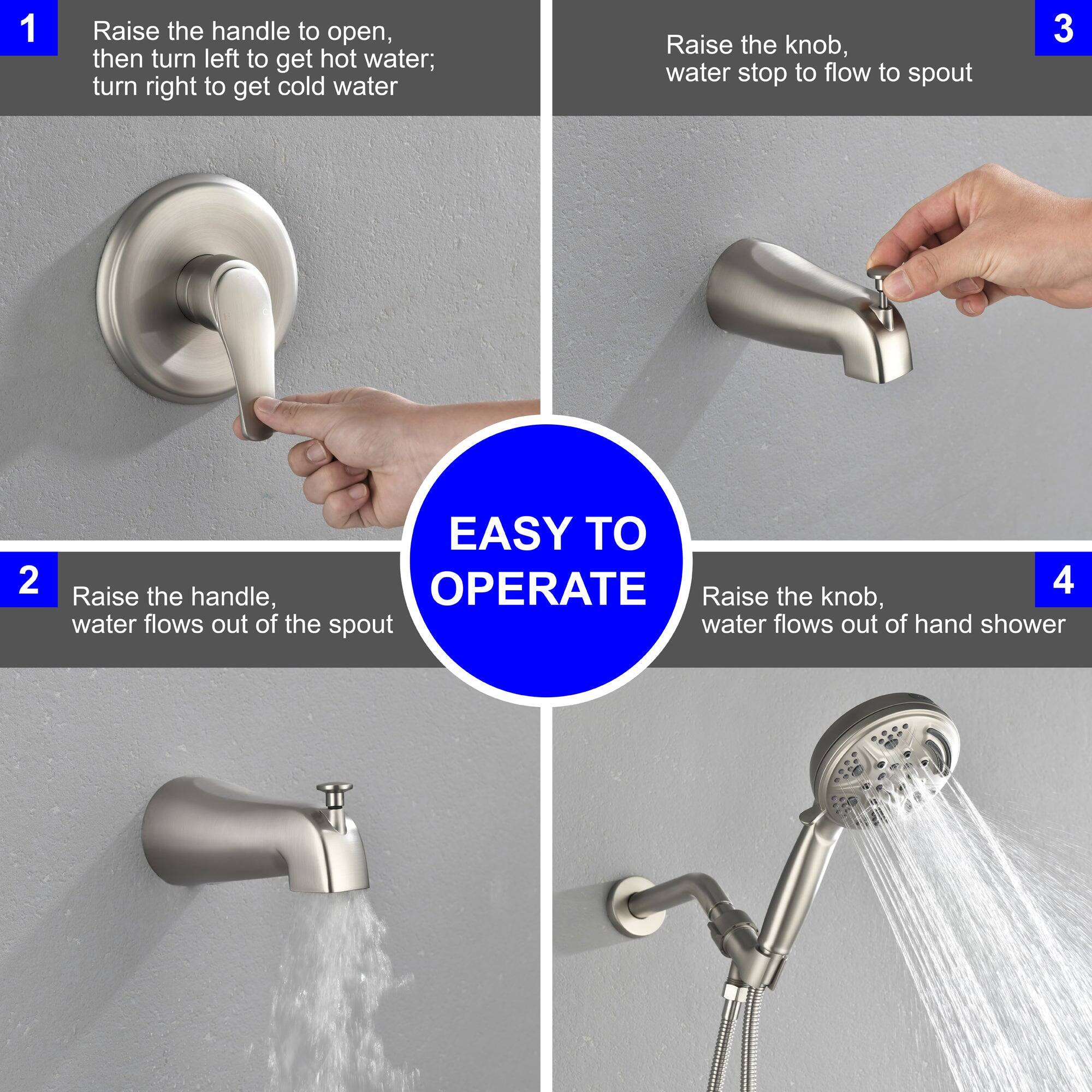 1
Raise the handle to open, then turn left to get hot water; turn right to get cold water

3
Raise the knob, water stop to flow to spout

EASY TO OPERATE

2
Raise the handle, water flows out of the spout

4
Raise the knob, water flows out of hand shower