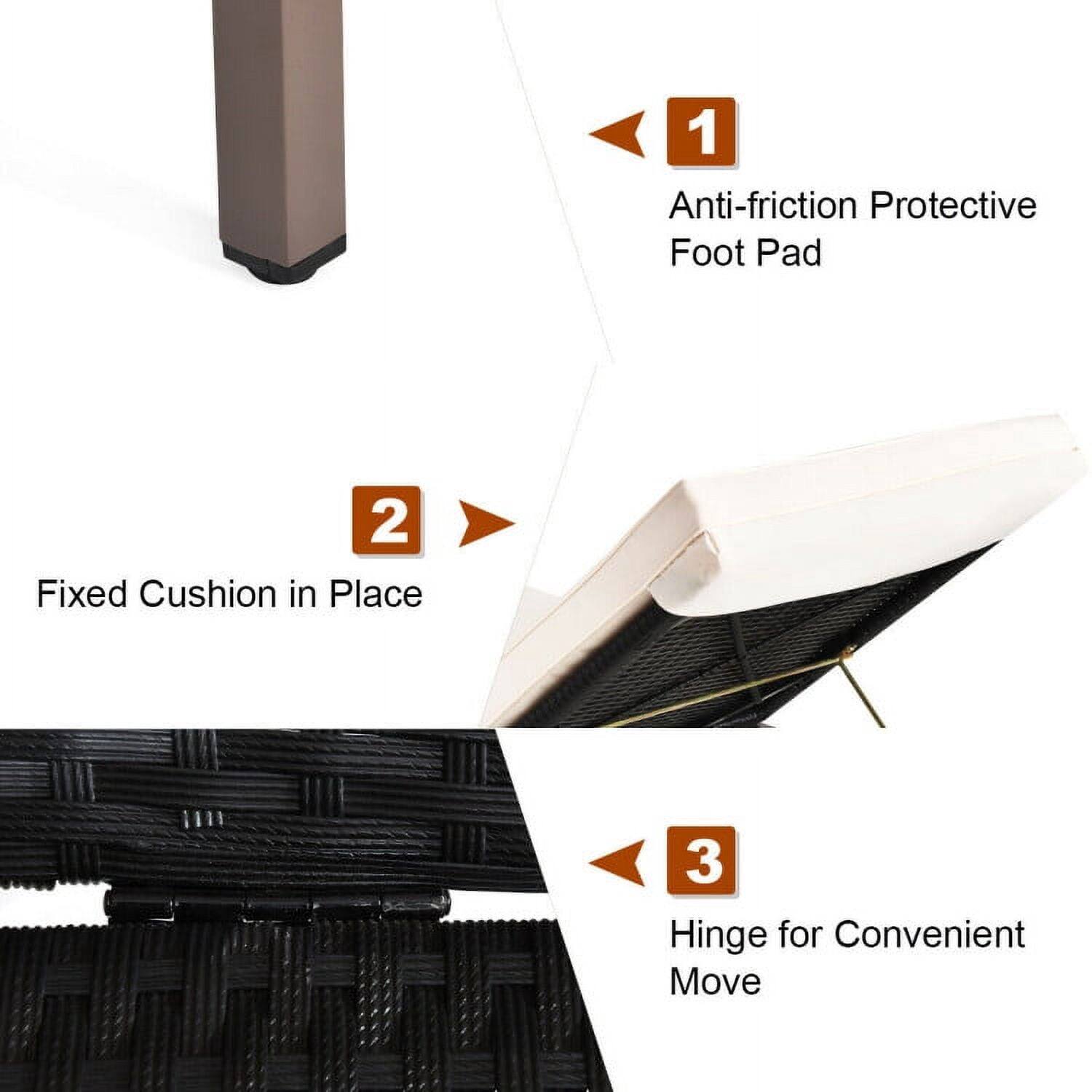 1

Anti-friction Protective Foot Pad

2

Fixed Cushion in Place

3

Hinge for Convenient Move