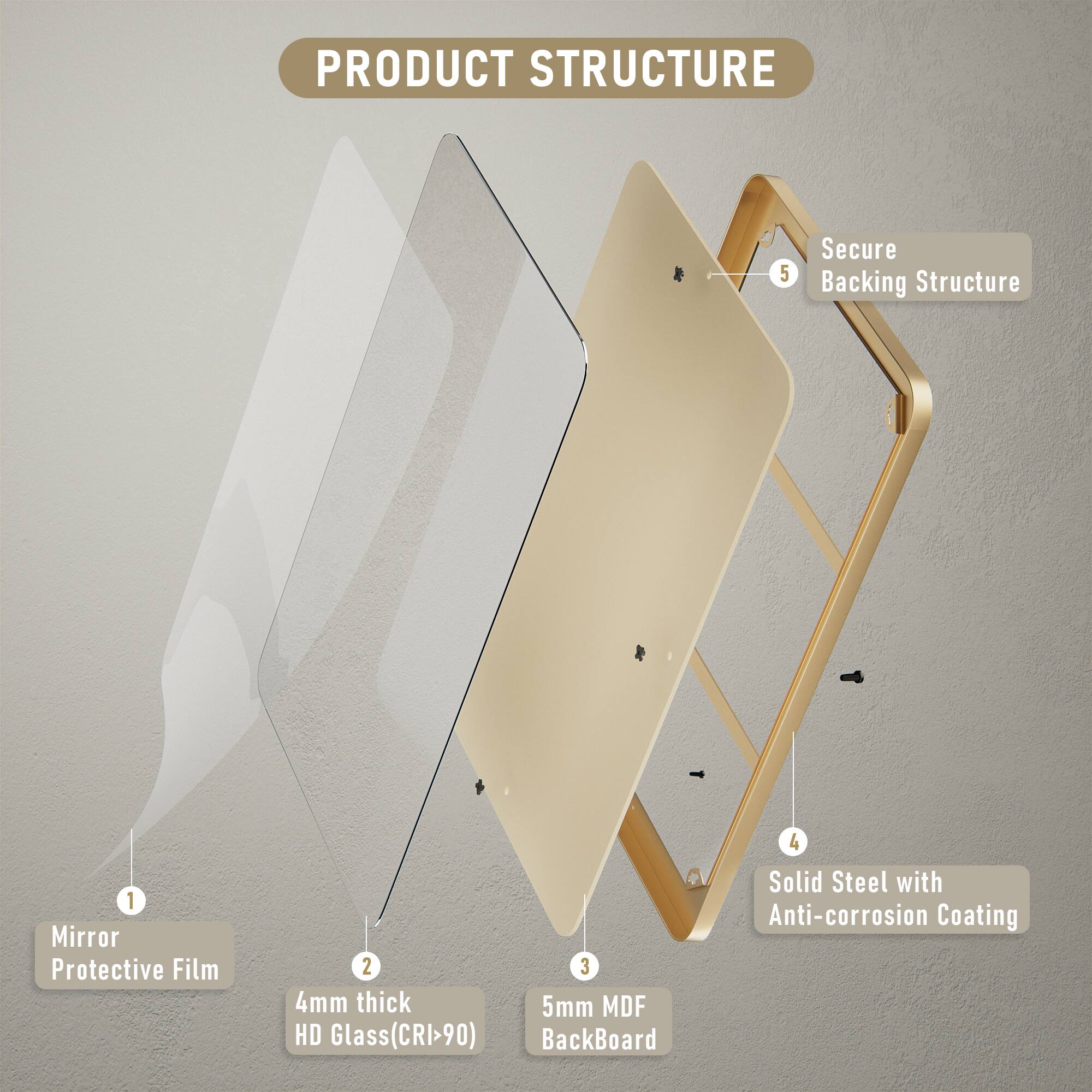 PRODUCT STRUCTURE

5
Secure
Backing Structure

4
Solid Steel with
Anti-corrosion Coating

1
Mirror
Protective Film

2
4mm thick
HD Glass(CRI>90)

3
5mm MDF
BackBoard