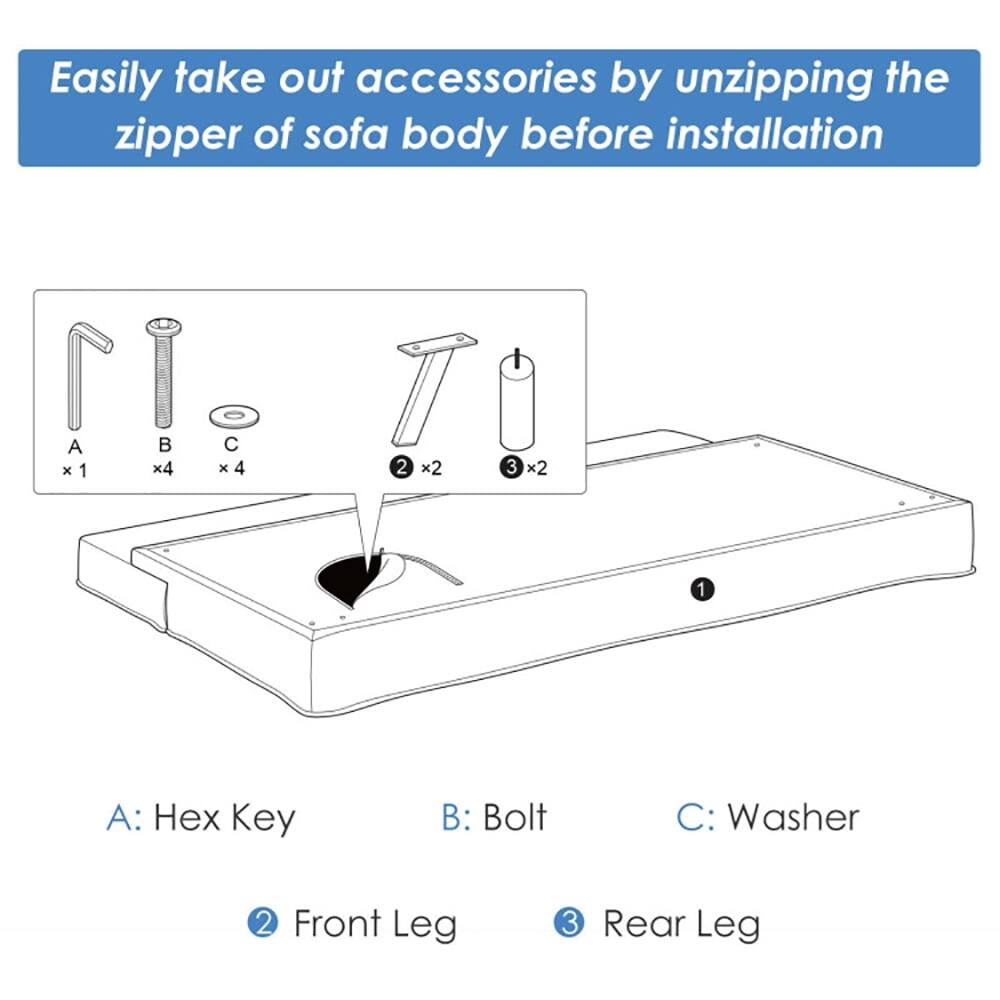 Easily take out accessories by unzipping the zipper of sofa body before installation

A
× 1

B
×4

C
× 4

❷ ×2

❸ ×2

❶

A: Hex Key

B: Bolt

C: Washer

❷ Front Leg

❸ Rear Leg