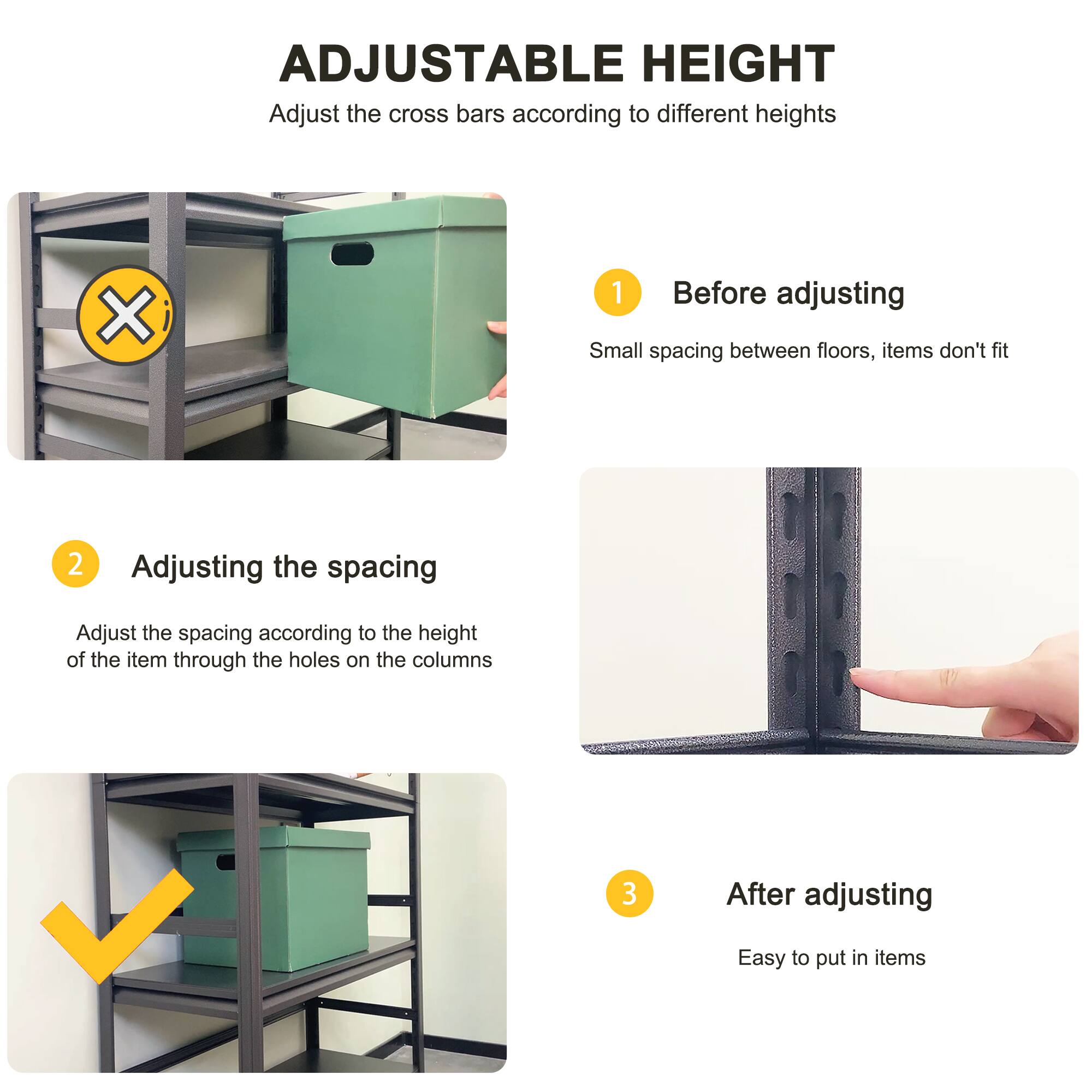 ADJUSTABLE HEIGHT

Adjust the cross bars according to different heights

1 Before adjusting

Small spacing between floors, items don't fit

2 Adjusting the spacing

Adjust the spacing according to the height of the item through the holes on the columns

3 After adjusting

Easy to put in items