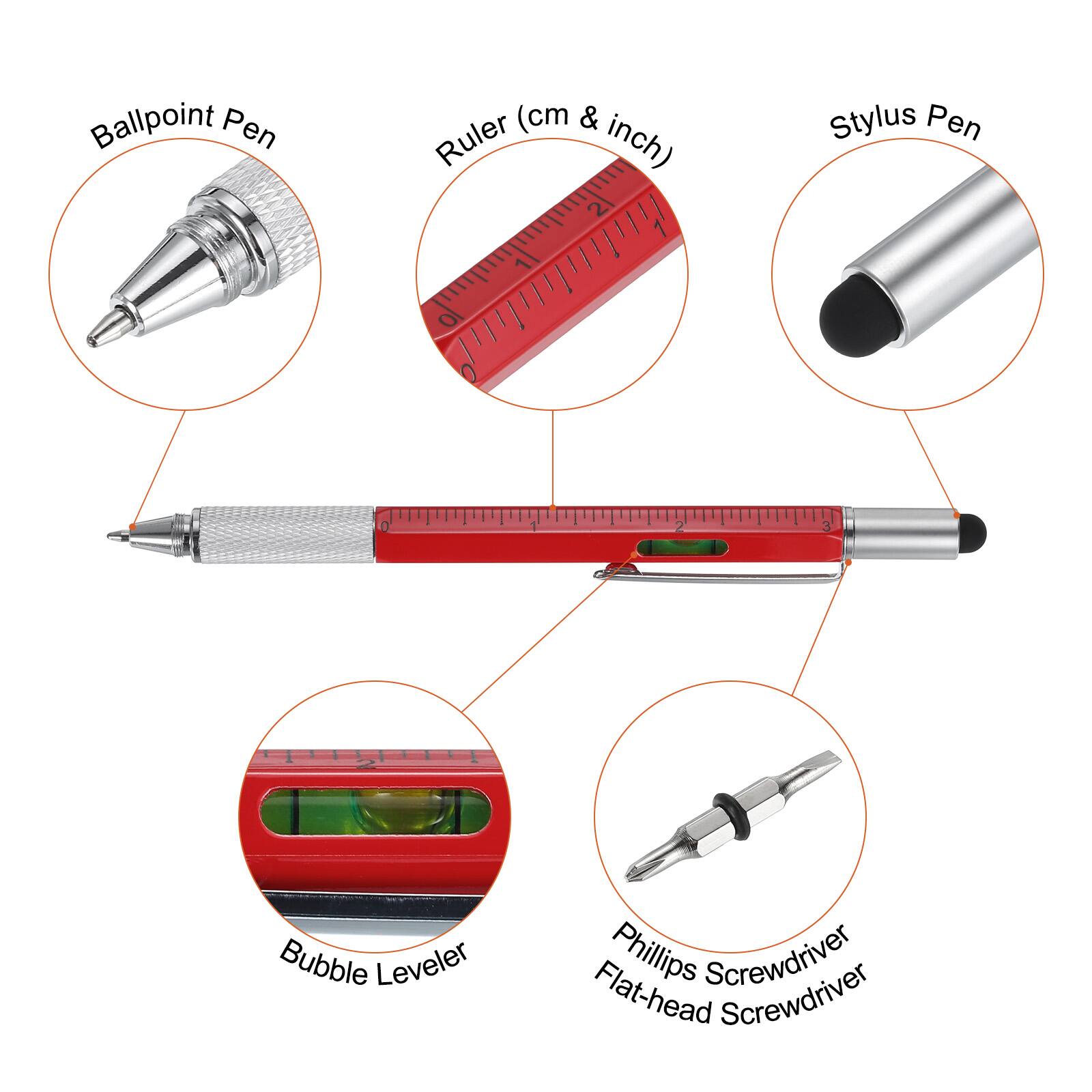 Ballpoint Pen

Ruler (cm & inch)

Stylus Pen

0 1 2 1 0

0 1 2 3

2

Bubble Leveler

Phillips Screwdriver
Flat-head Screwdriver