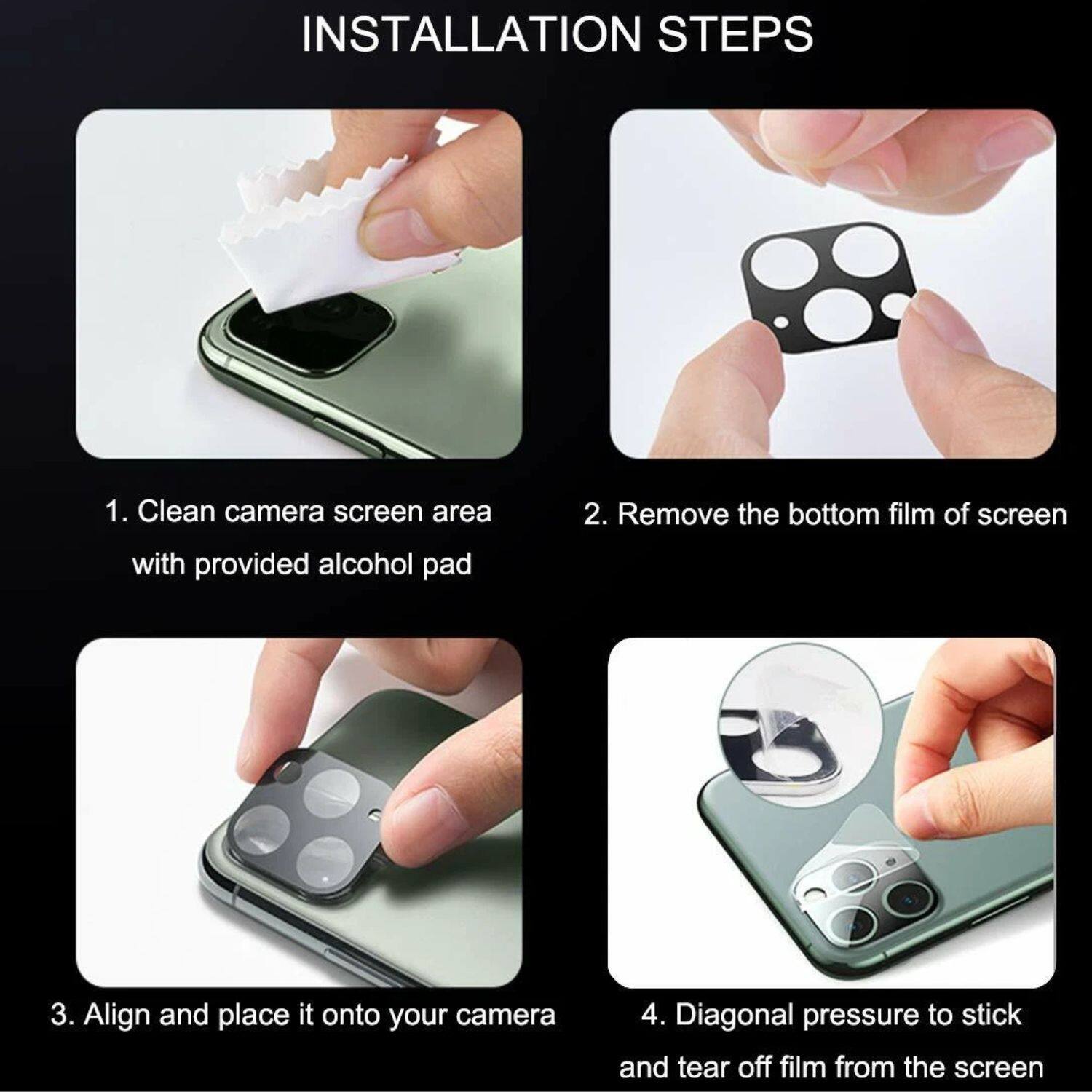 INSTALLATION STEPS

1. Clean camera screen area with provided alcohol pad

2. Remove the bottom film of screen

3. Align and place it onto your camera

4. Diagonal pressure to stick and tear off film from the screen