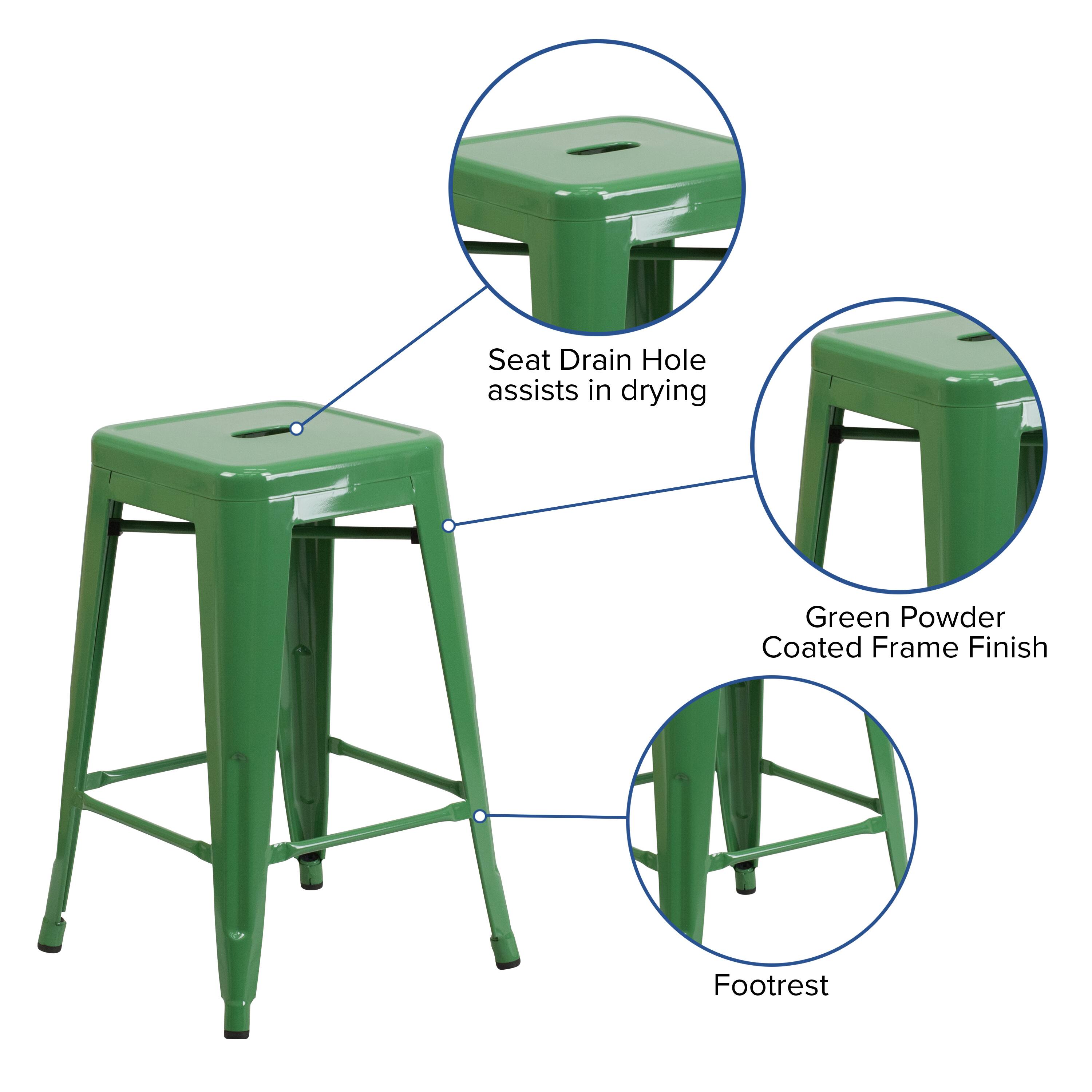 Seat Drain Hole
assists in drying

Green Powder
Coated Frame Finish

Footrest