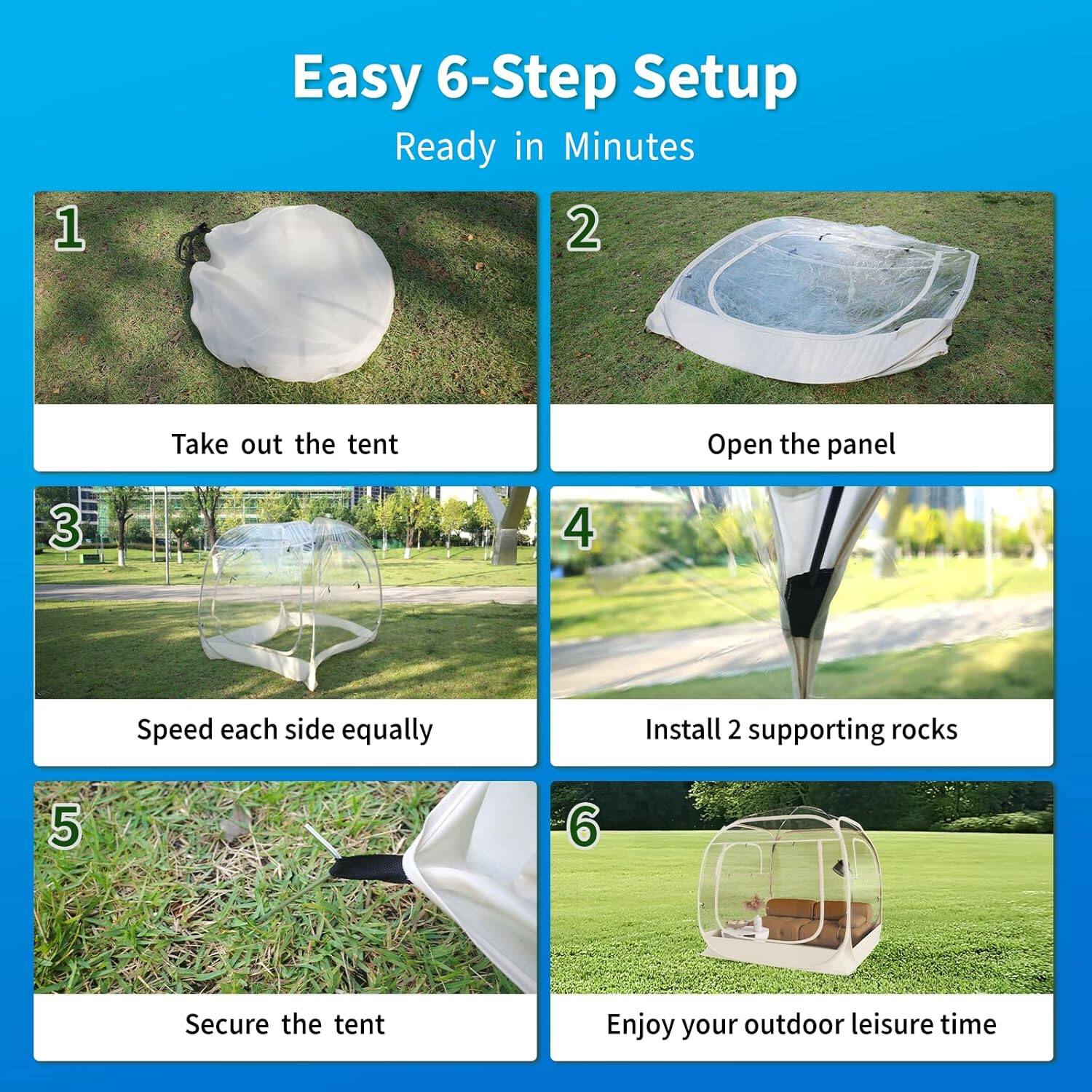 Easy 6-Step Setup

Ready in Minutes

1

Take out the tent

2

Open the panel

3

Speed each side equally

4

Install 2 supporting rocks

5

Secure the tent

6

Enjoy your outdoor leisure time