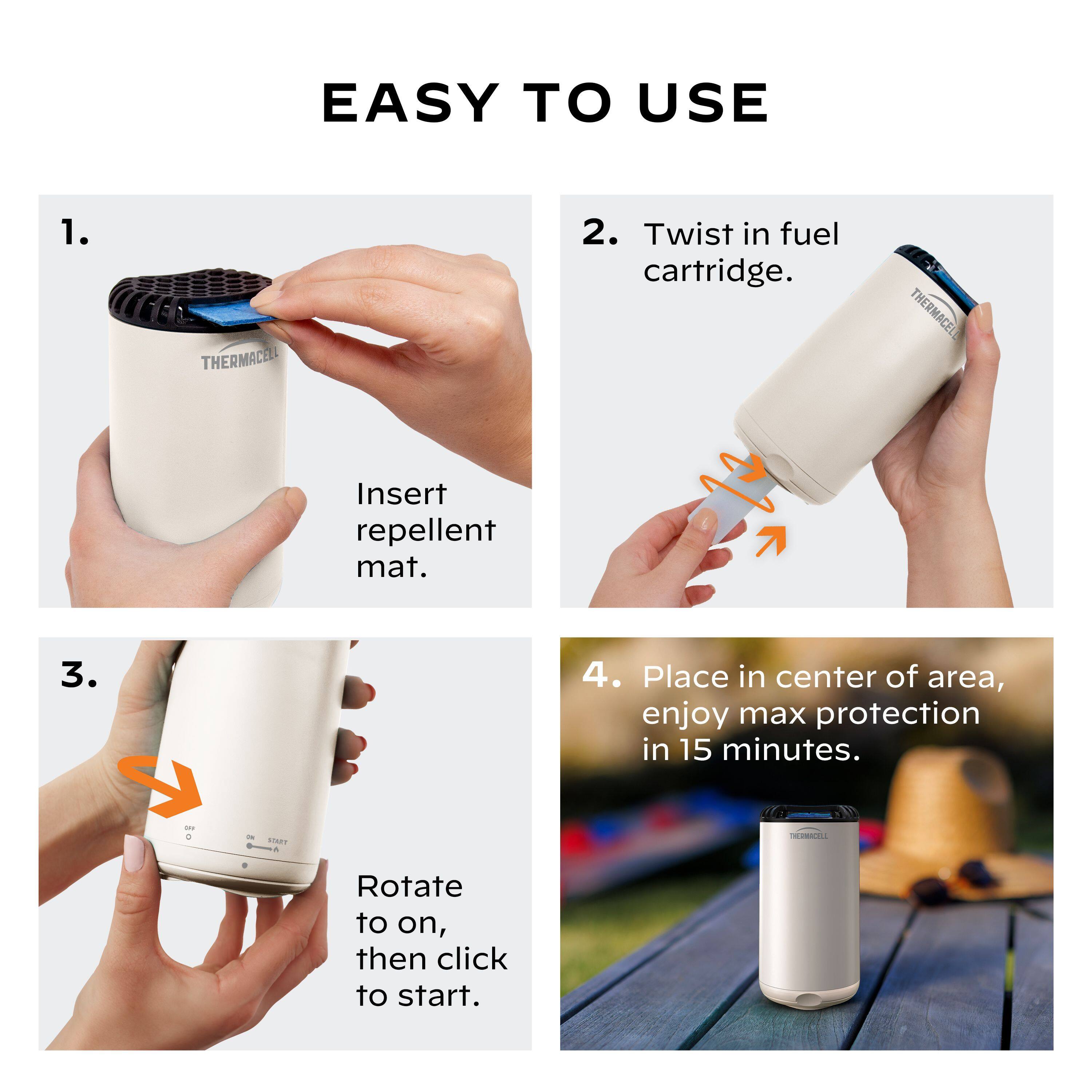 EASY TO USE

1.

THERMACELL

Insert repellent mat.

2. Twist in fuel cartridge.

THERMACELL

3.

OFF

ON START

Rotate to on, then click to start.

4. Place in center of area, enjoy max protection in 15 minutes.

THERMACELL