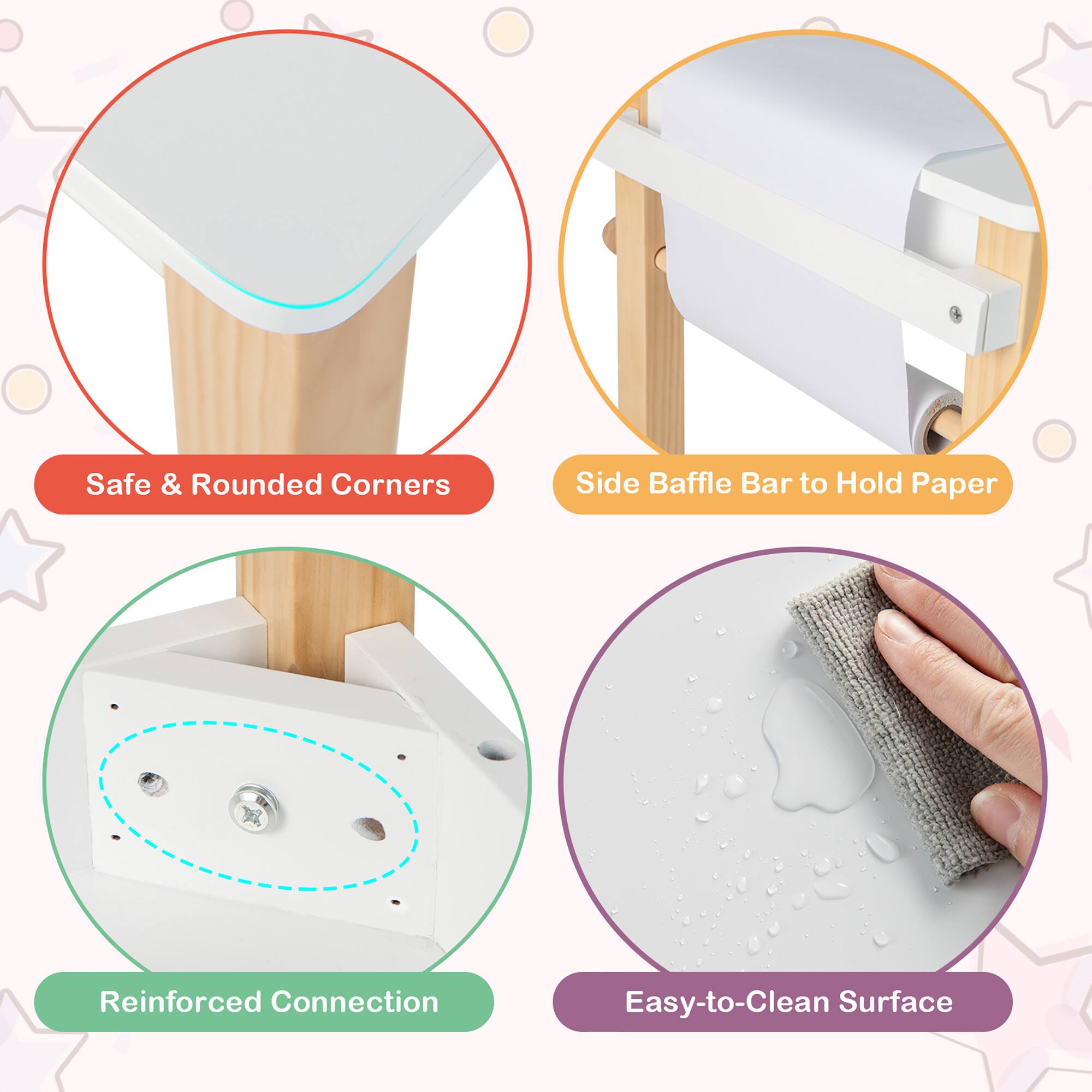 Safe & Rounded Corners

Side Baffle Bar to Hold Paper

Reinforced Connection

Easy-to-Clean Surface