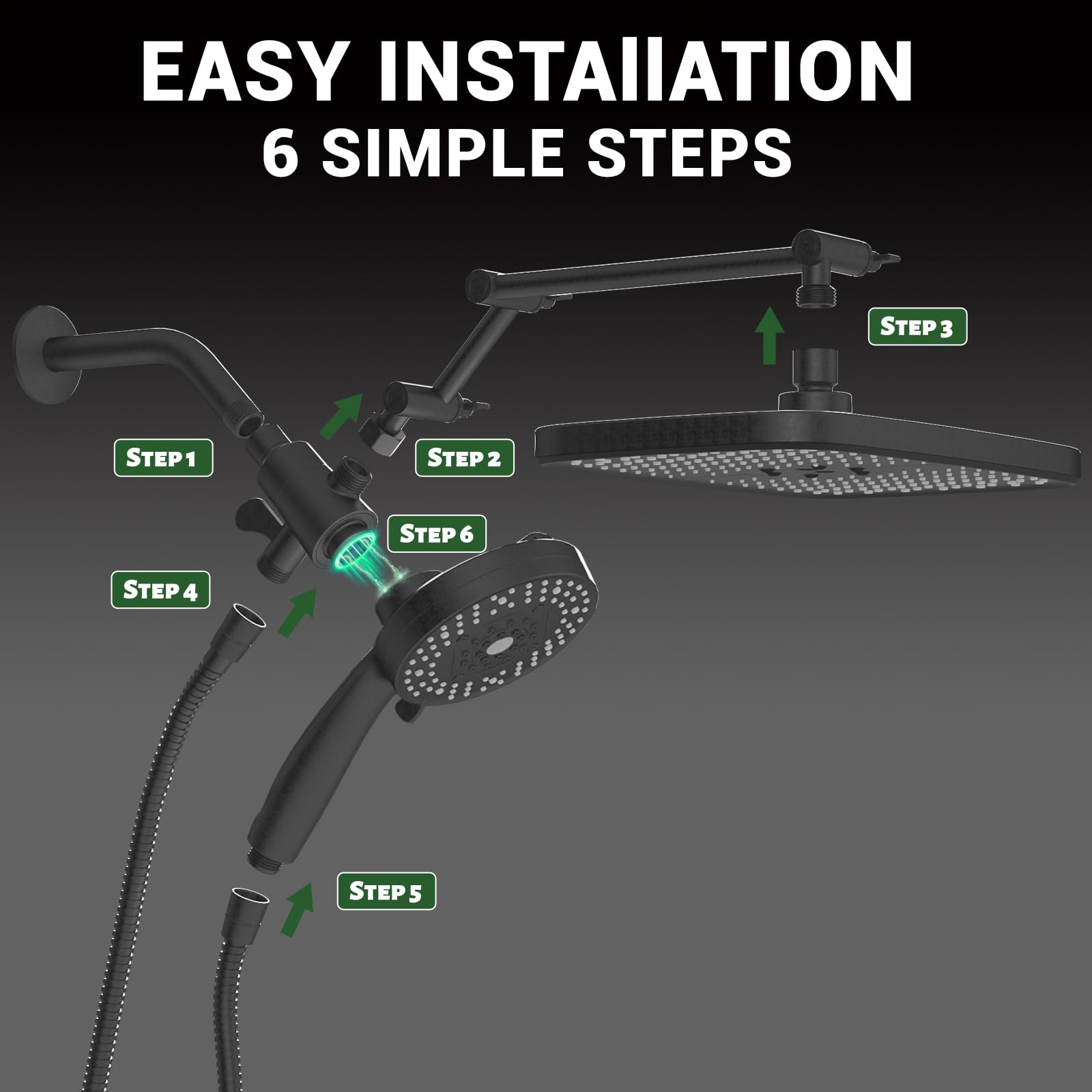 EASY INSTAllATION
6 SIMPLE STEPS

STEP 3

STEP 1

STEP 2

STEP 6

STEP 4

STEP 5