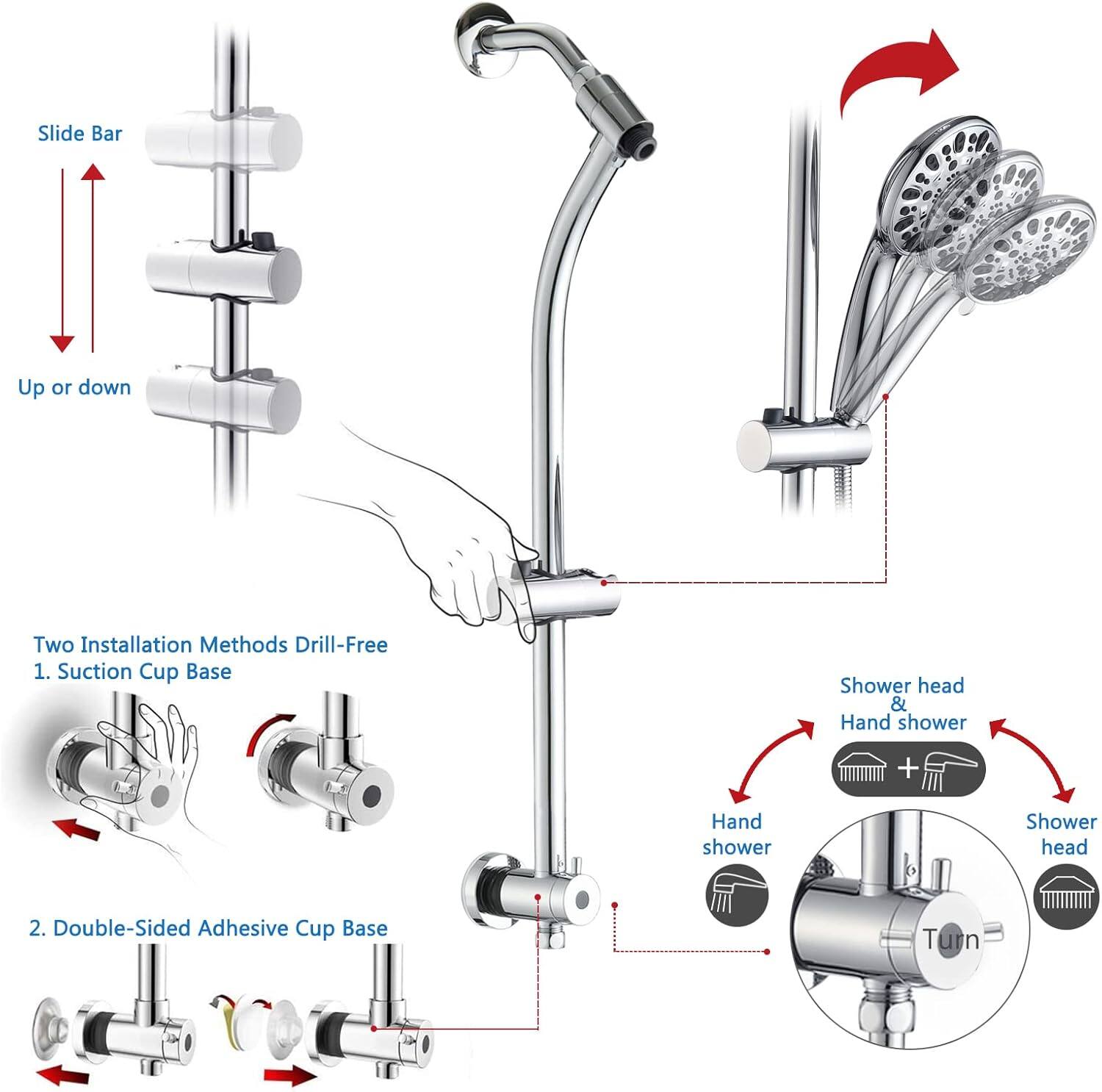 Slide Bar

Up or down

Two Installation Methods Drill-Free
1. Suction Cup Base

2. Double-Sided Adhesive Cup Base

Shower head
&
Hand shower

Hand shower

Shower head

Turn