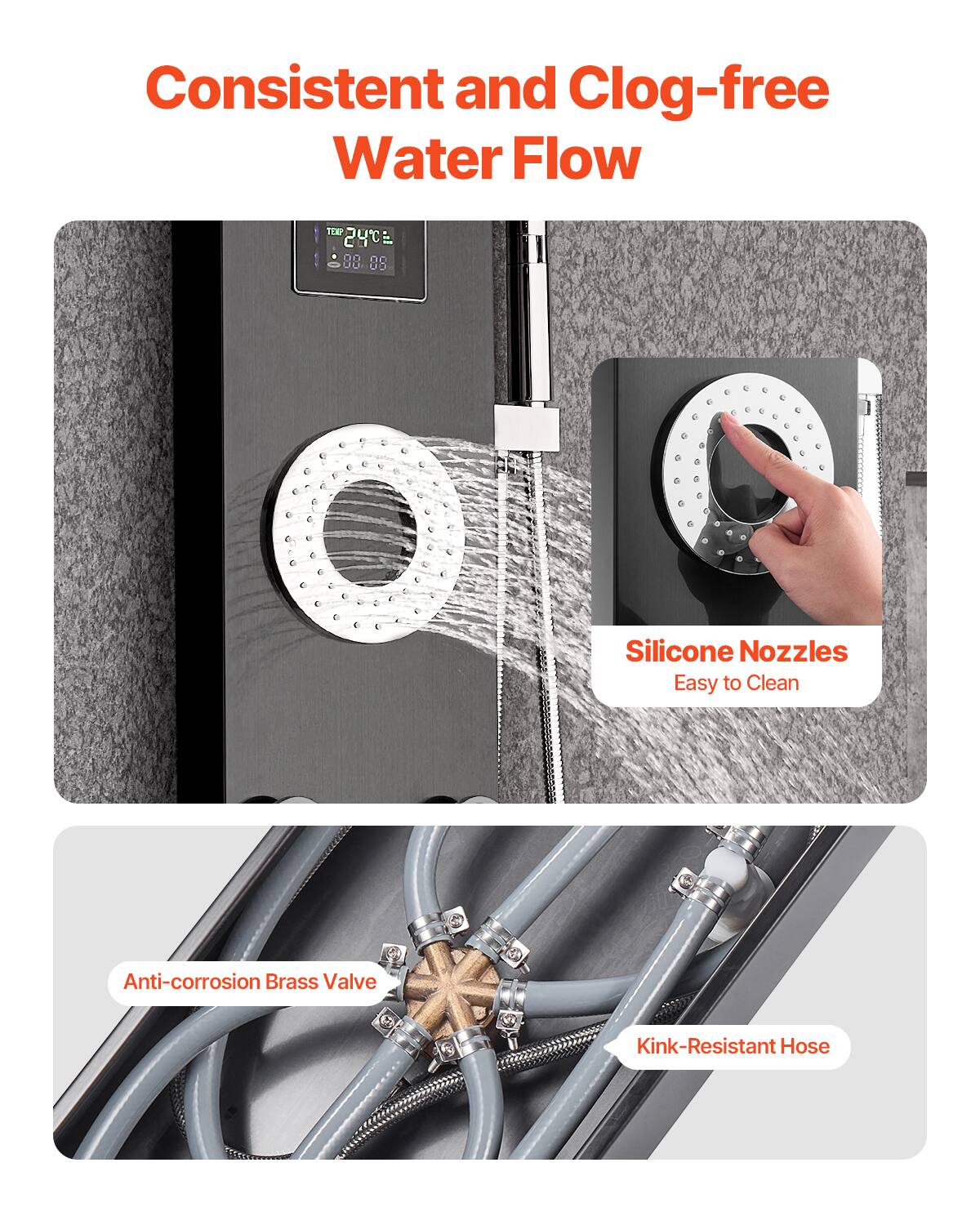 Consistent and Clog-free Water Flow

TEMP 24°C
00 05

Silicone Nozzles
Easy to Clean

Anti-corrosion Brass Valve

Kink-Resistant Hose