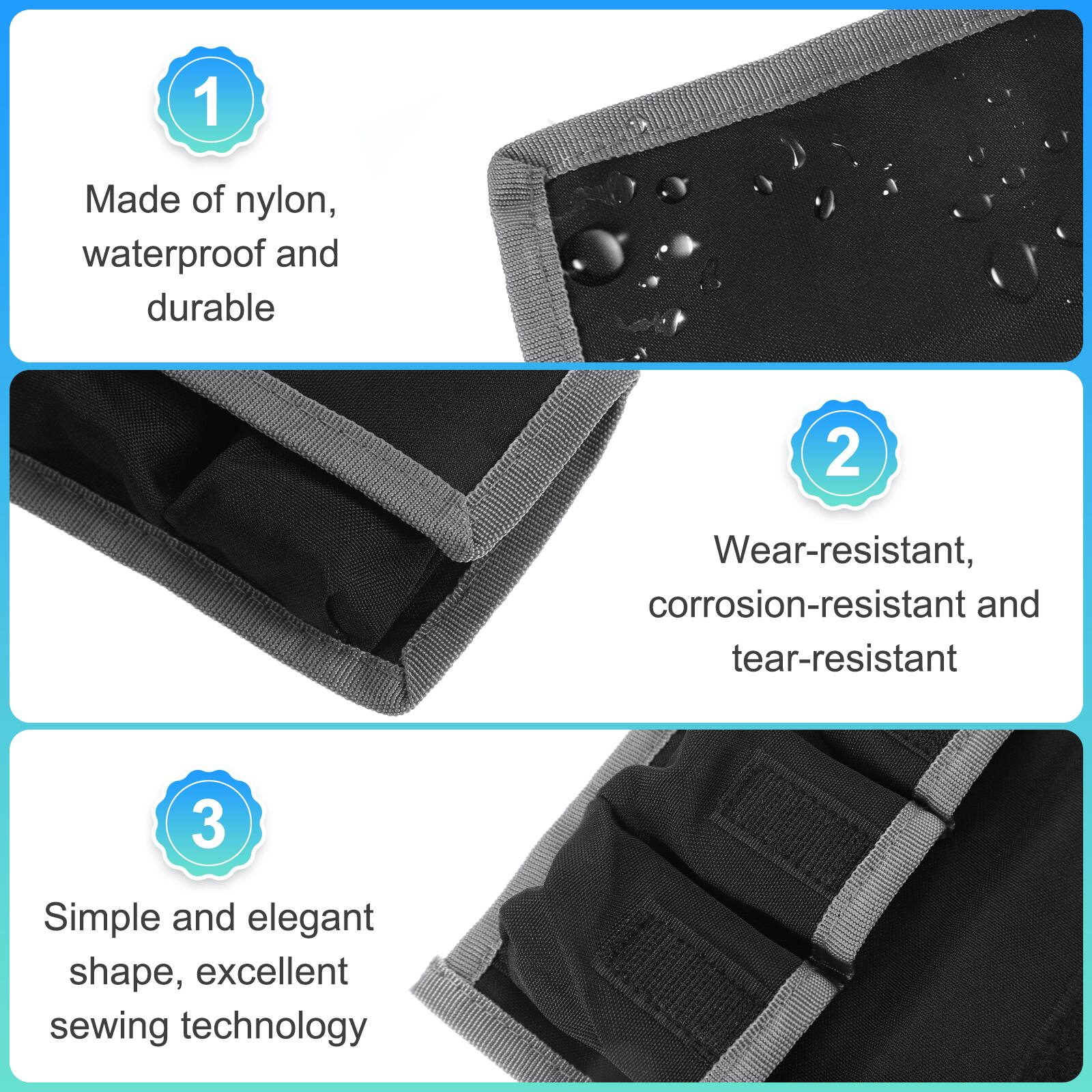 1

Made of nylon, waterproof and durable

2

Wear-resistant, corrosion-resistant and tear-resistant

3

Simple and elegant shape, excellent sewing technology