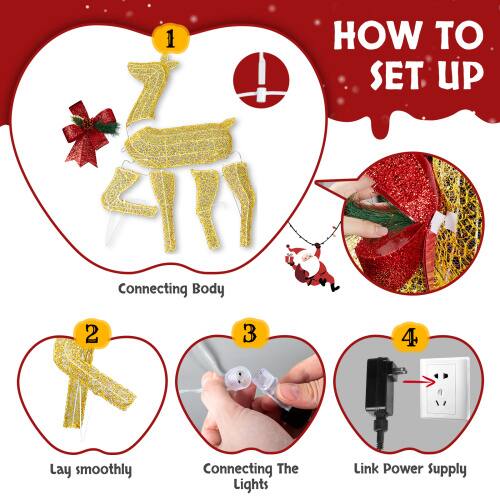 HOW TO SET UP

1

Connecting Body

2

Lay smoothly

3

Connecting The Lights

4

Link Power Supply