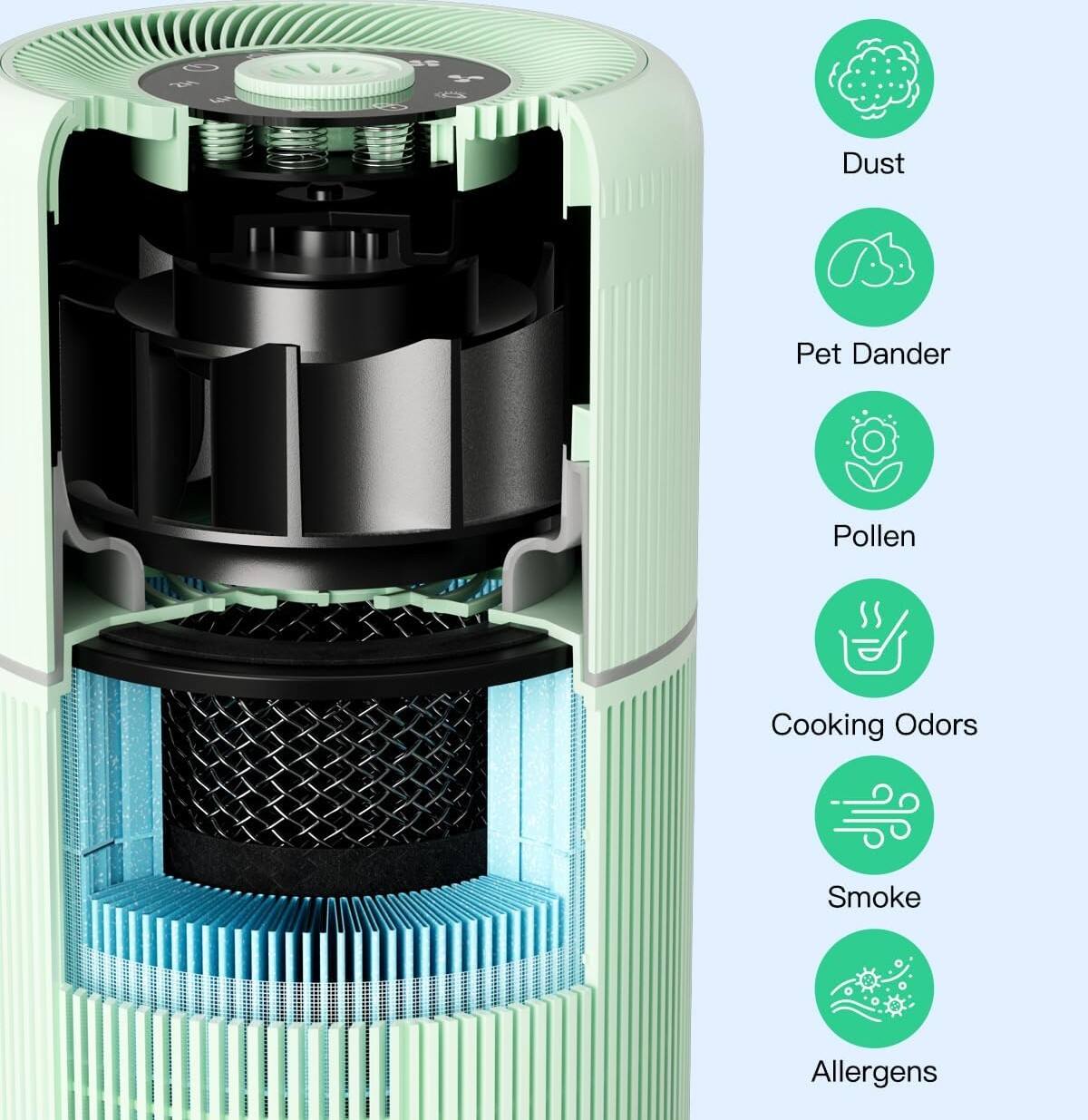 2H

4H

Dust

Pet Dander

Pollen

Cooking Odors

Smoke

Allergens