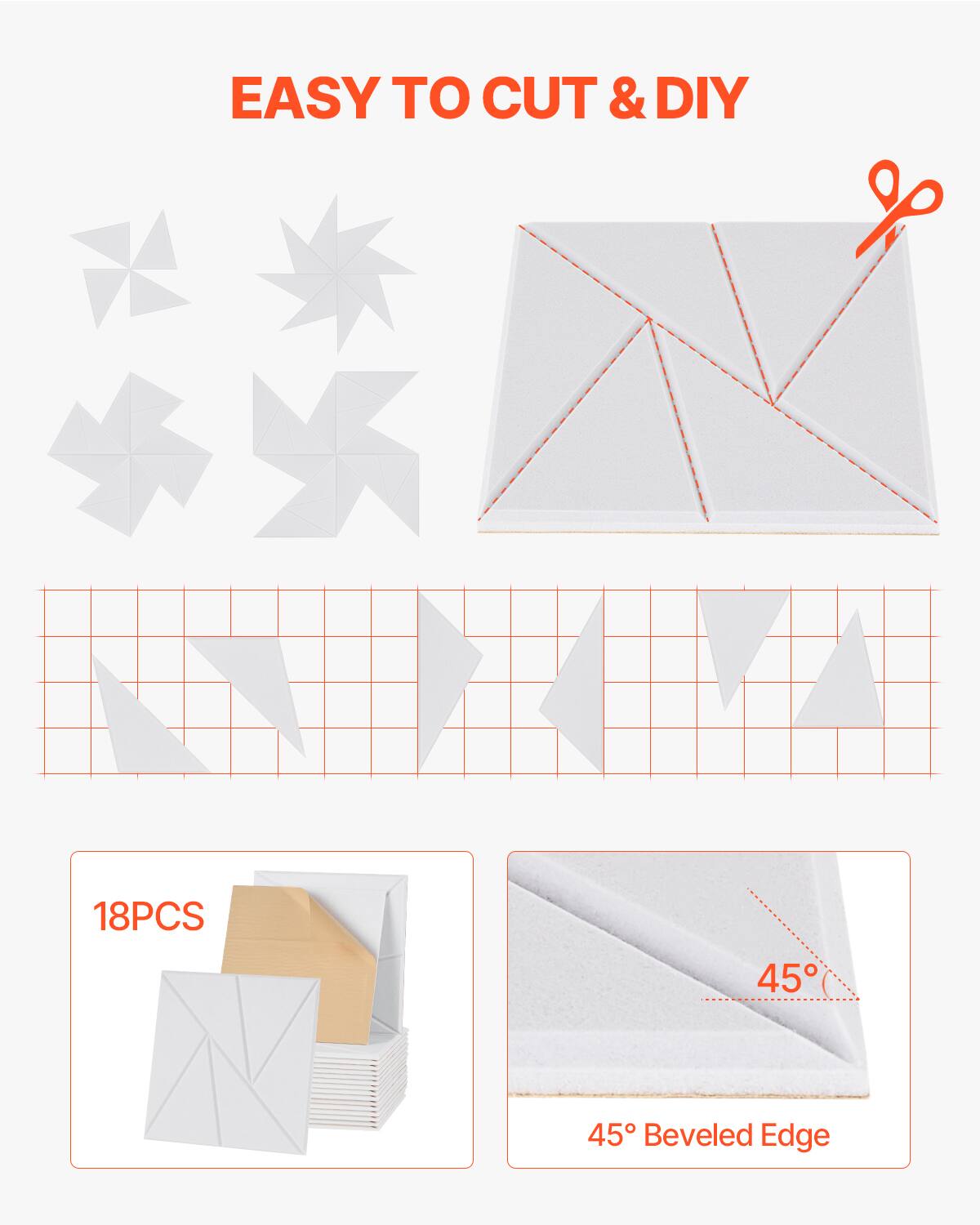 EASY TO CUT & DIY

18PCS

45°

45° Beveled Edge