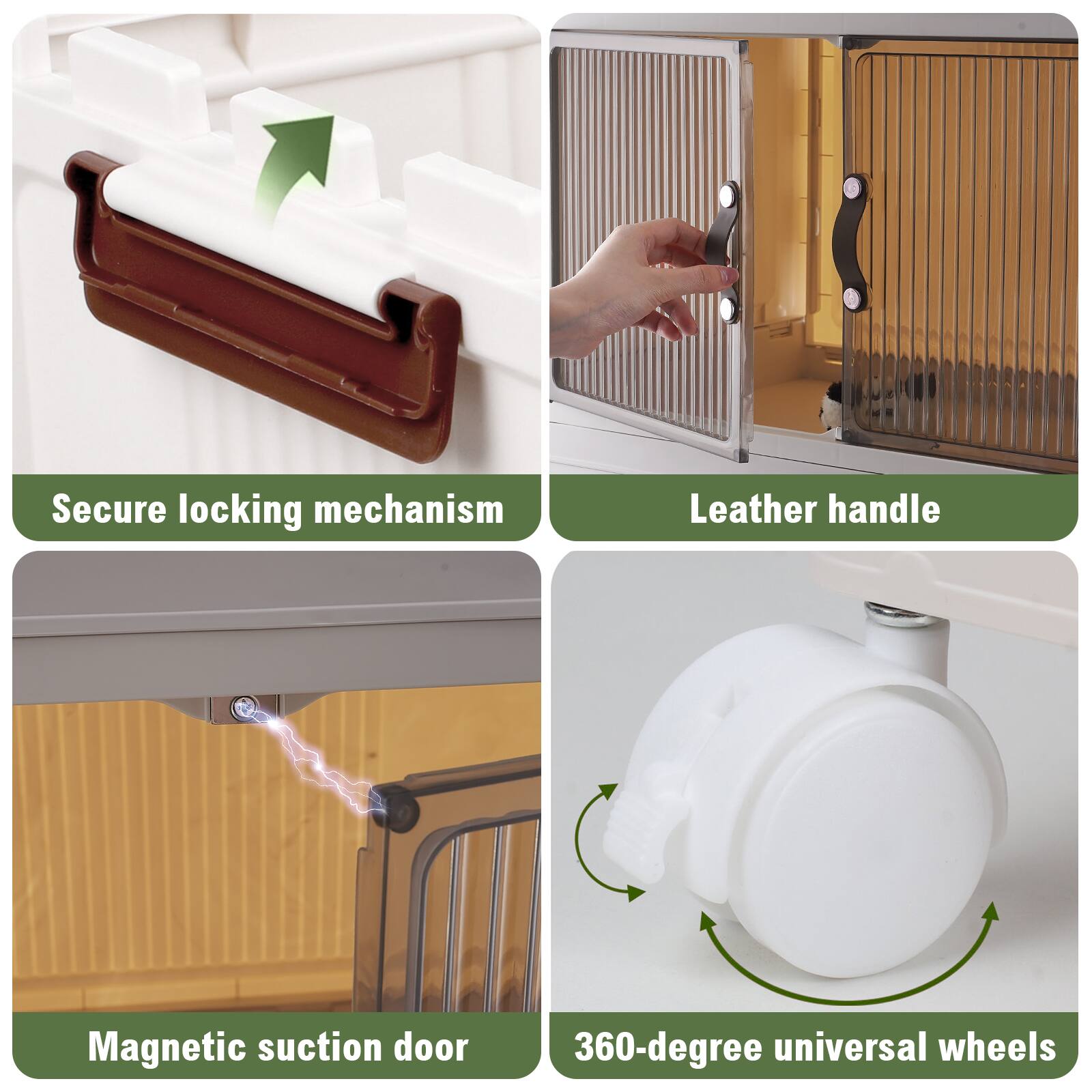 Secure locking mechanism

Leather handle

Magnetic suction door

360-degree universal wheels