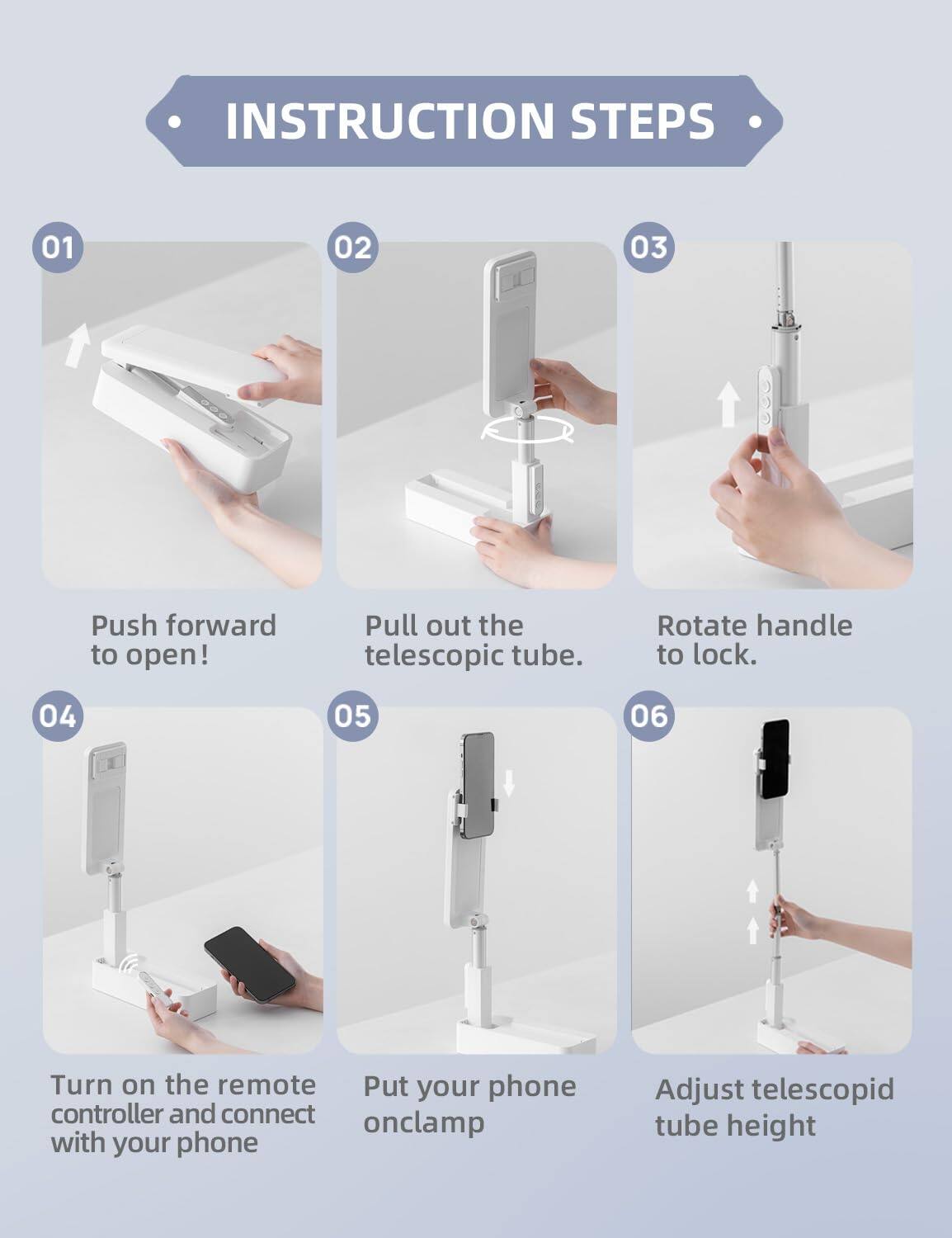 INSTRUCTION STEPS

01

Push forward to open!

02

Pull out the telescopic tube.

03

Rotate handle to lock.

04

Turn on the remote controller and connect with your phone

05

Put your phone onclamp

06

Adjust telescopid tube height